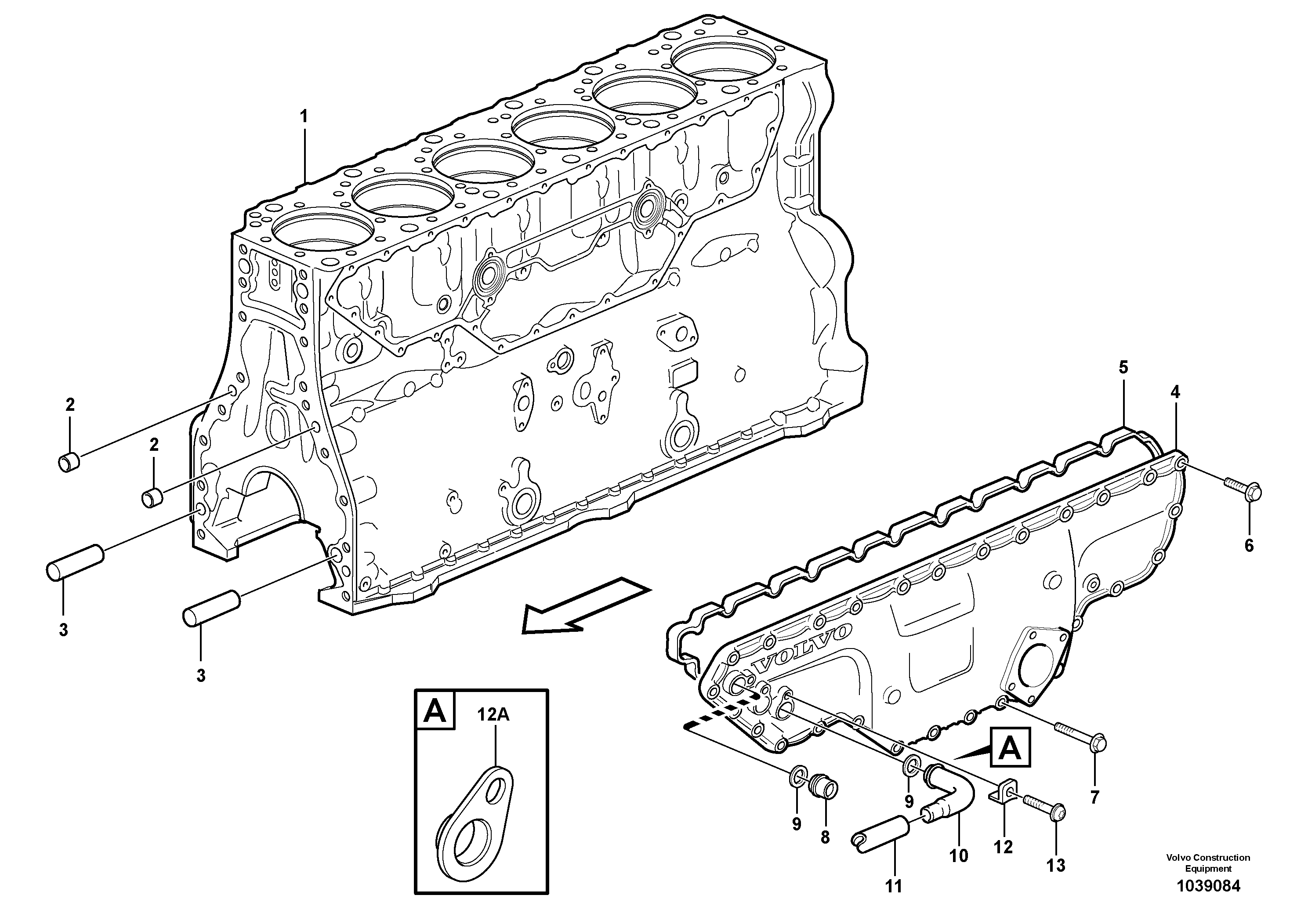 1

2

2

3

3

5

4

6

VOLVO

A

12A

A

7

9

8

9

10

11

12

13

Volvo Construction Equipment

1039084