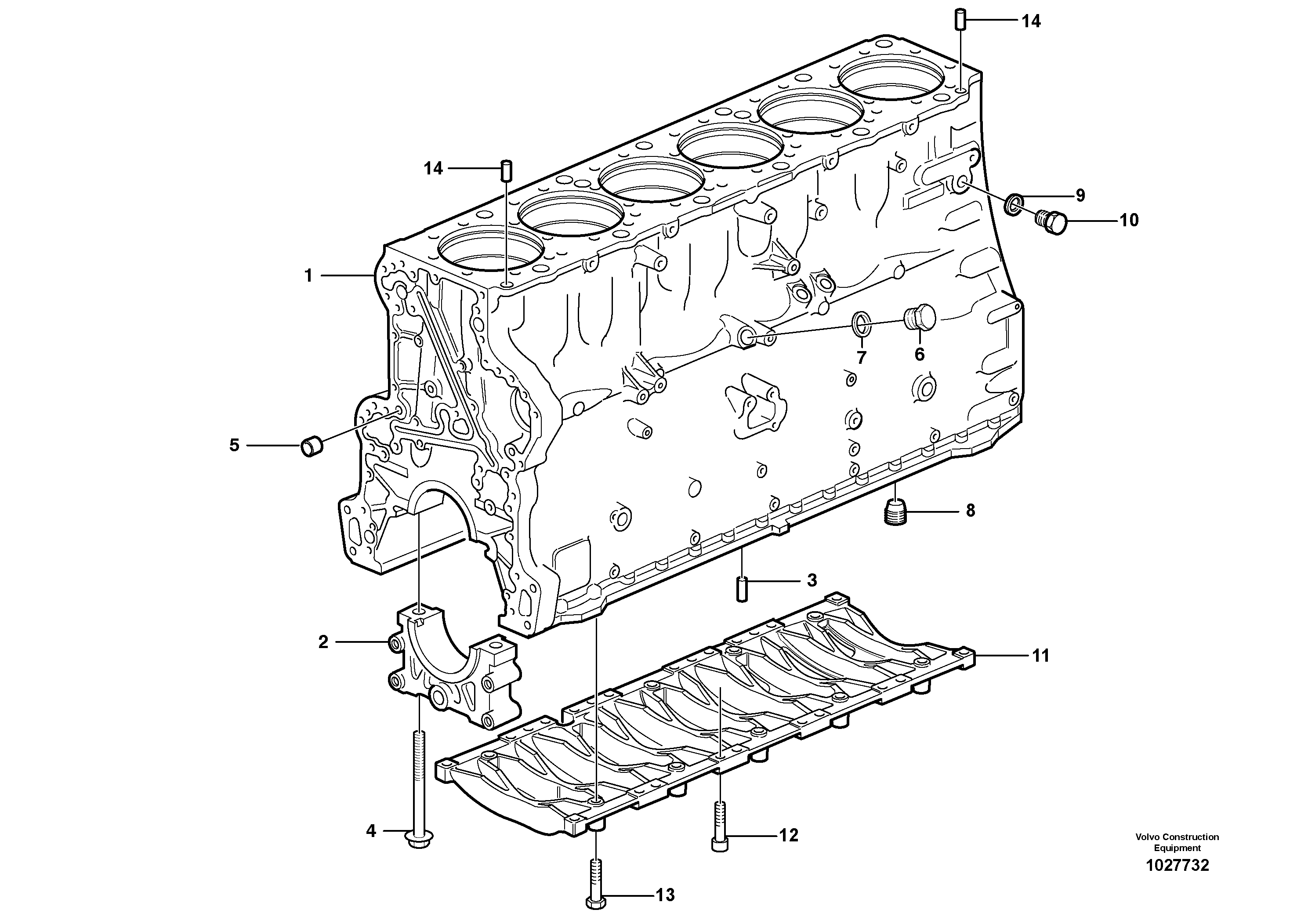 14
14
9
10
1
7
6
5
8
3
2
11
4
12
13
Volvo Construction Equipment
1027732