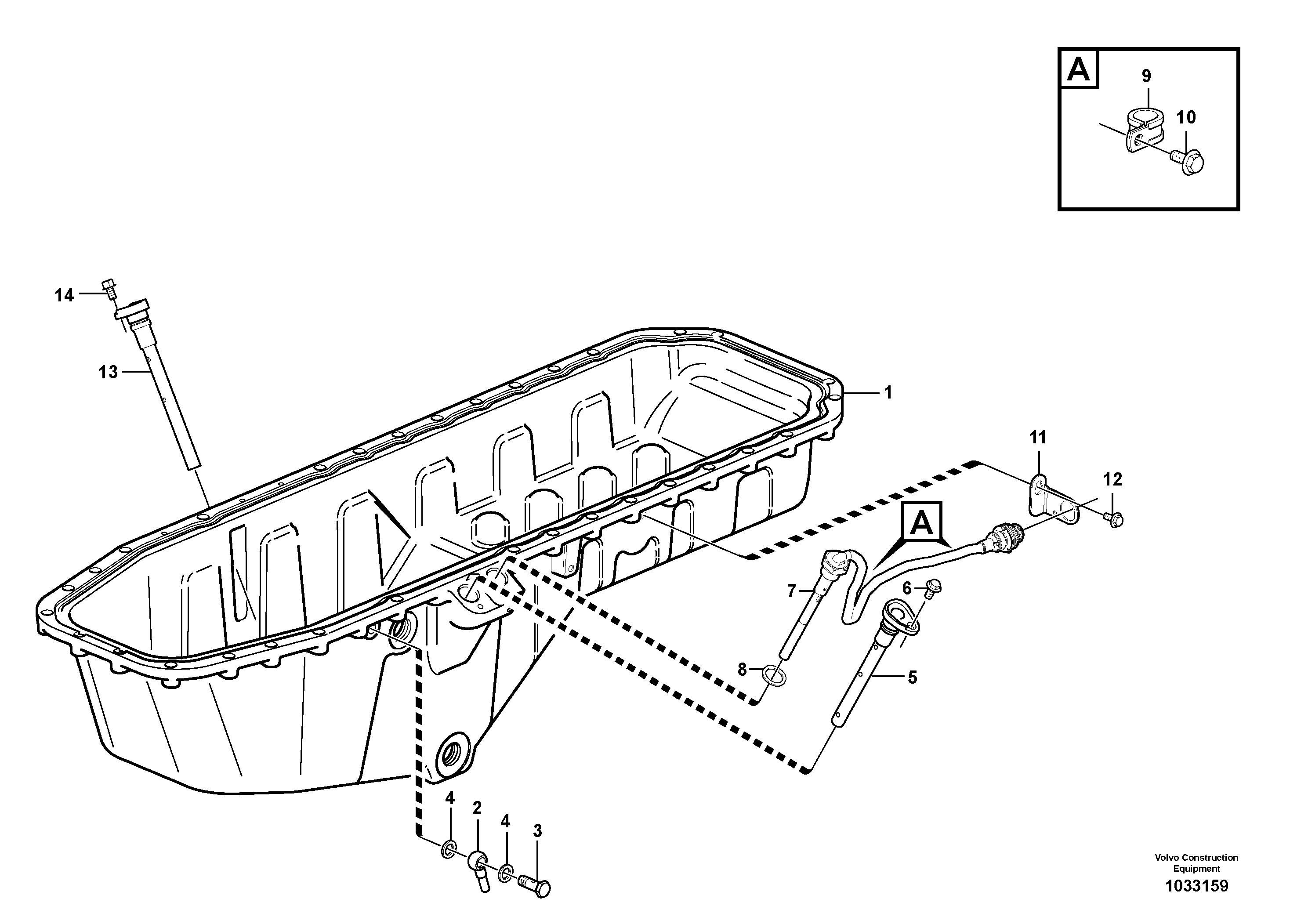 A
9
10
14
13
1
11
12
A
7
6
8
5
4
2
4
3
Volvo Construction Equipment
1033159