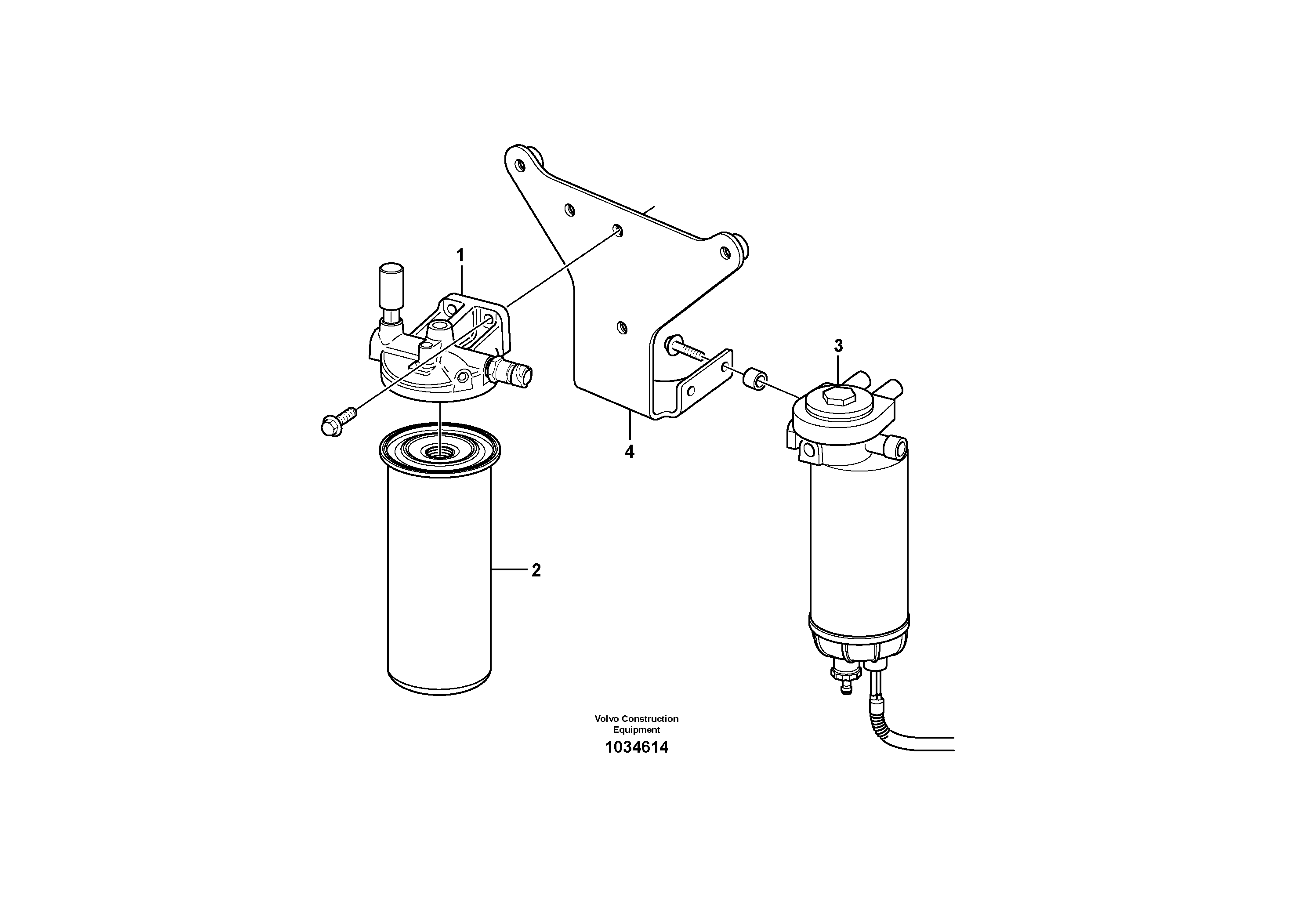 1

3

4

2

Volvo Construction
Equipment
1034614