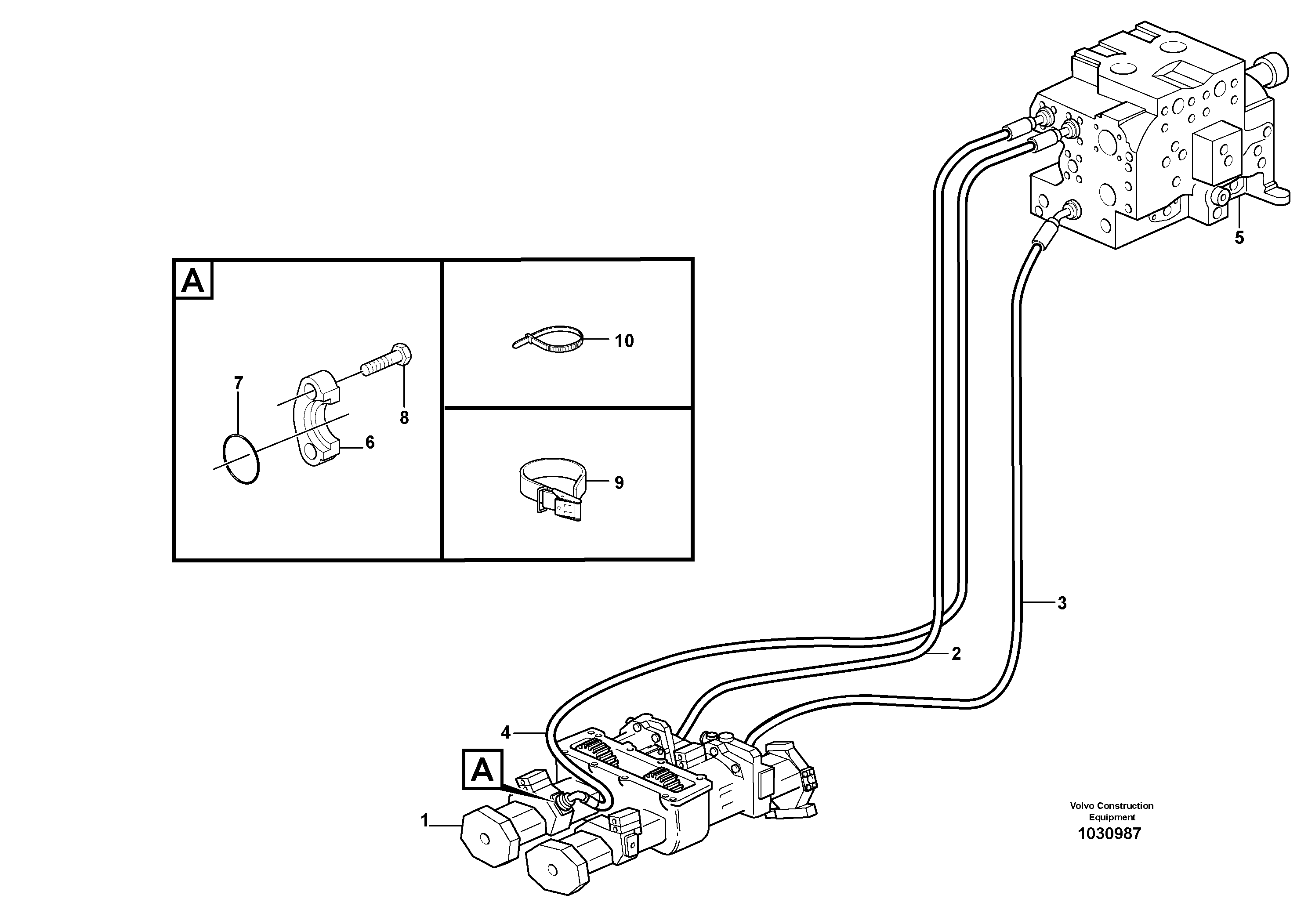 5

A

10

7

8

6

9

3

2

4

A

1

Volvo Construction Equipment
1030987