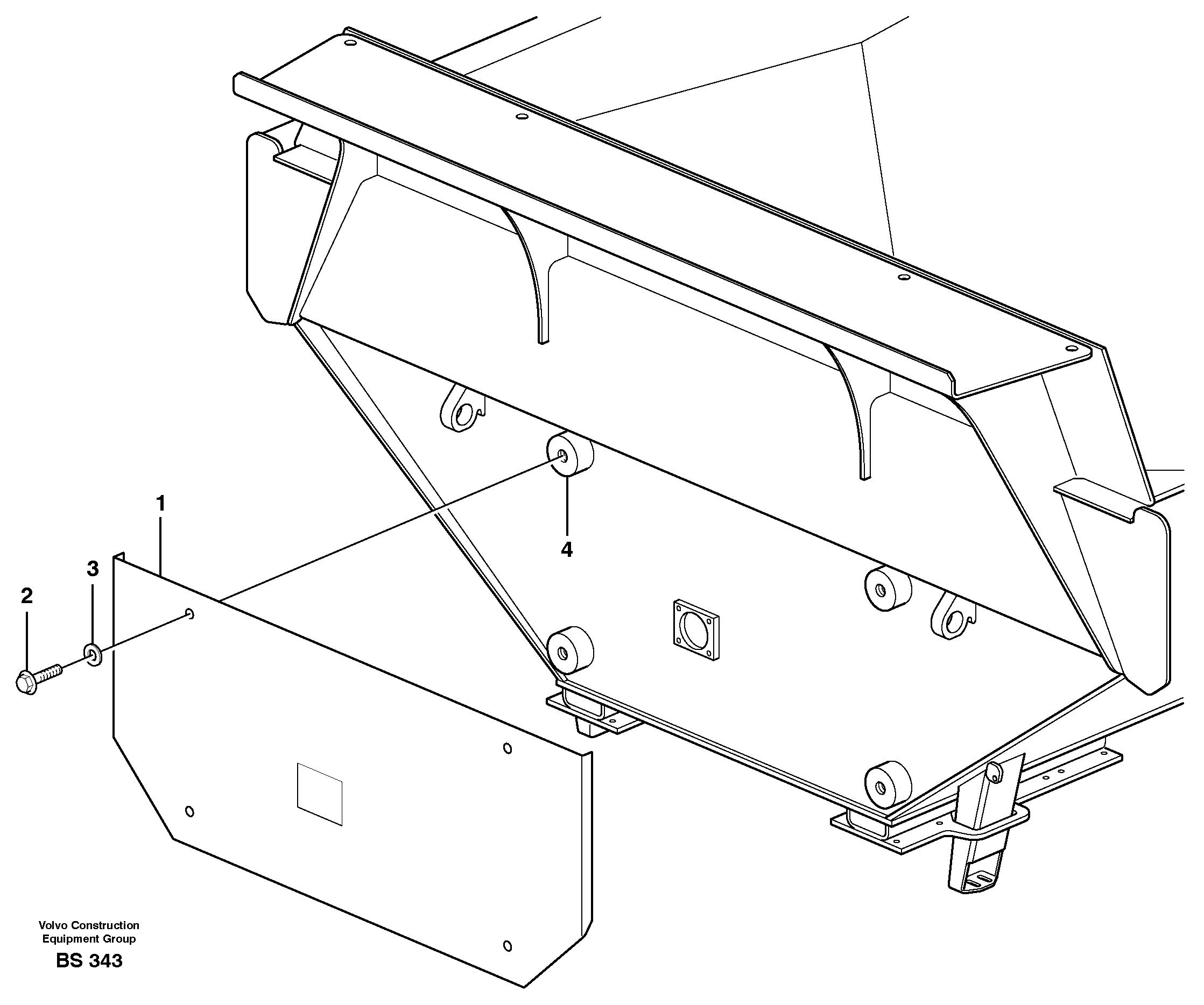 1

4

3

2

Volvo Construction Equipment Group

BS 343