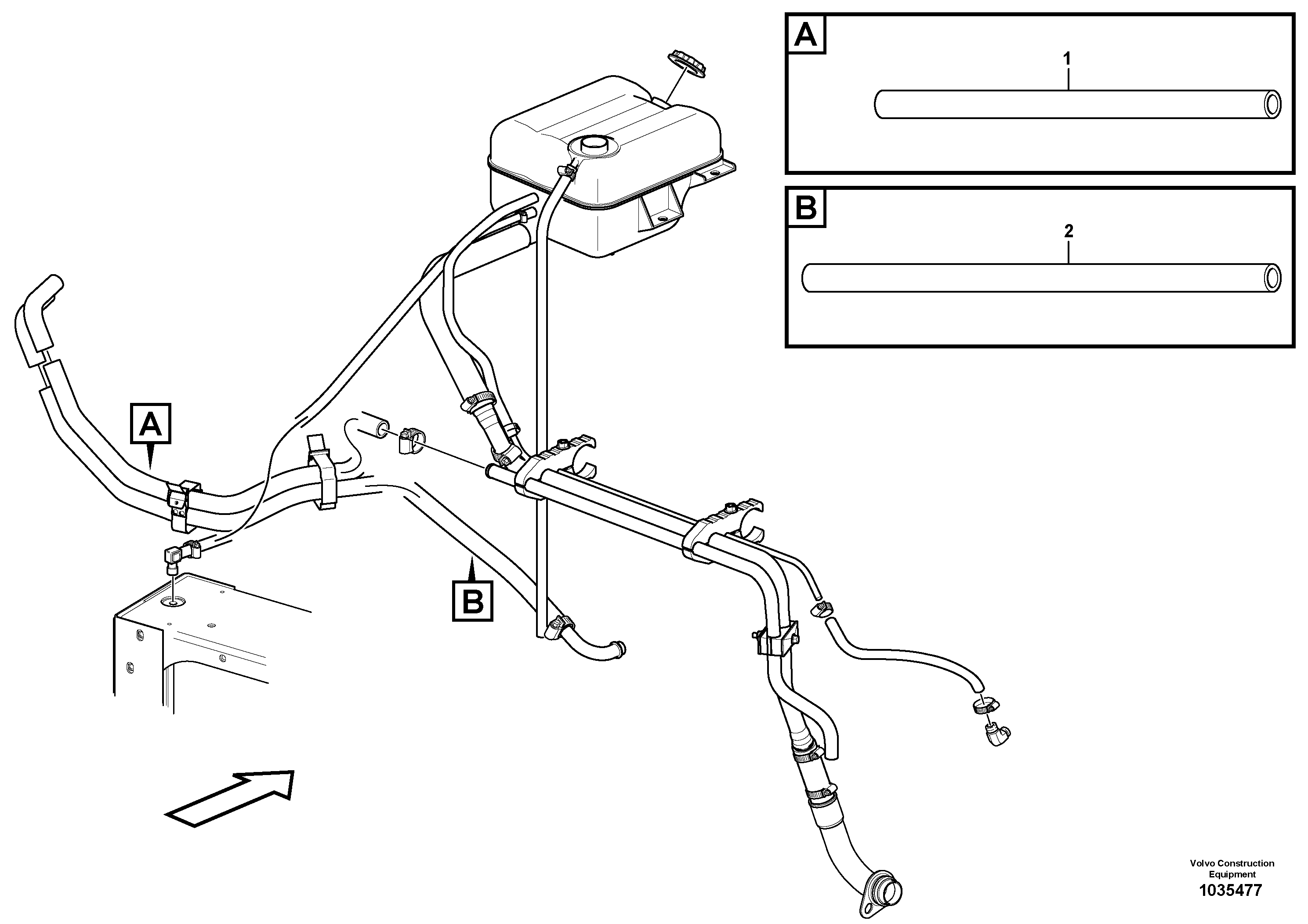 A
1

B
2

A

B

Volvo Construction Equipment
1035477