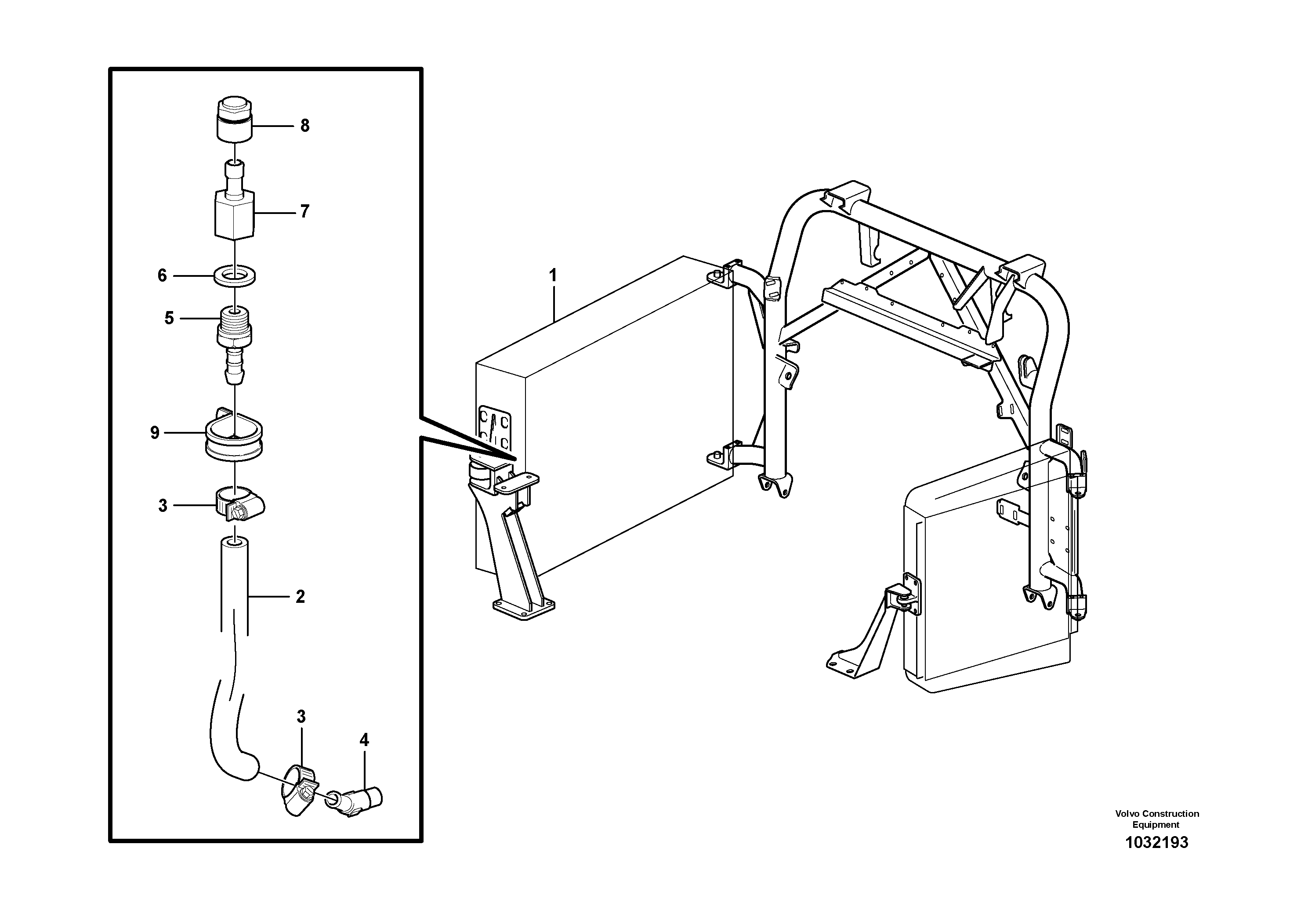 8
7
6
5
9
3
2
3
4
1
Volvo Construction Equipment
1032193