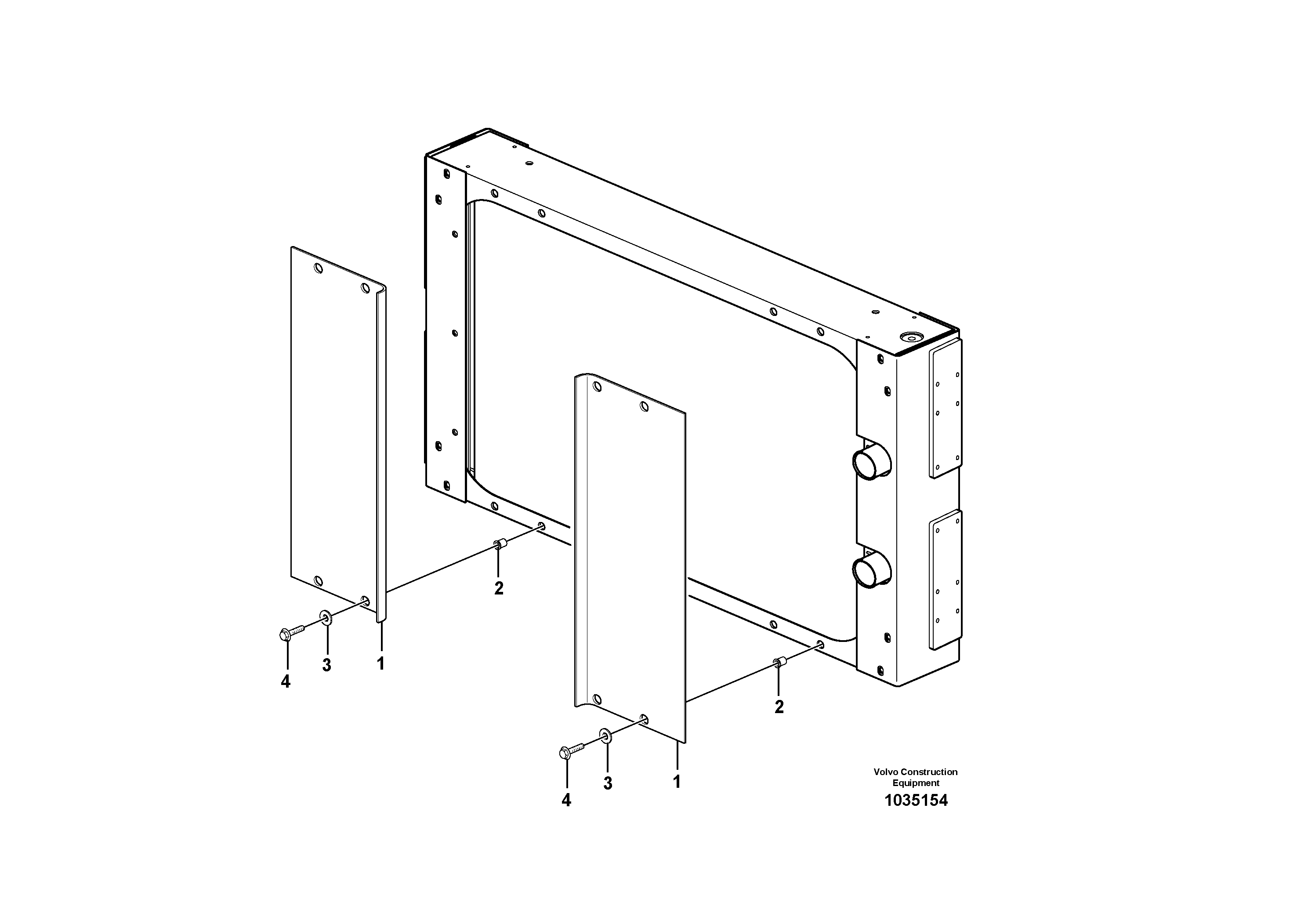 2
4
3
1
2
4
3
1
Volvo Construction Equipment
1035154