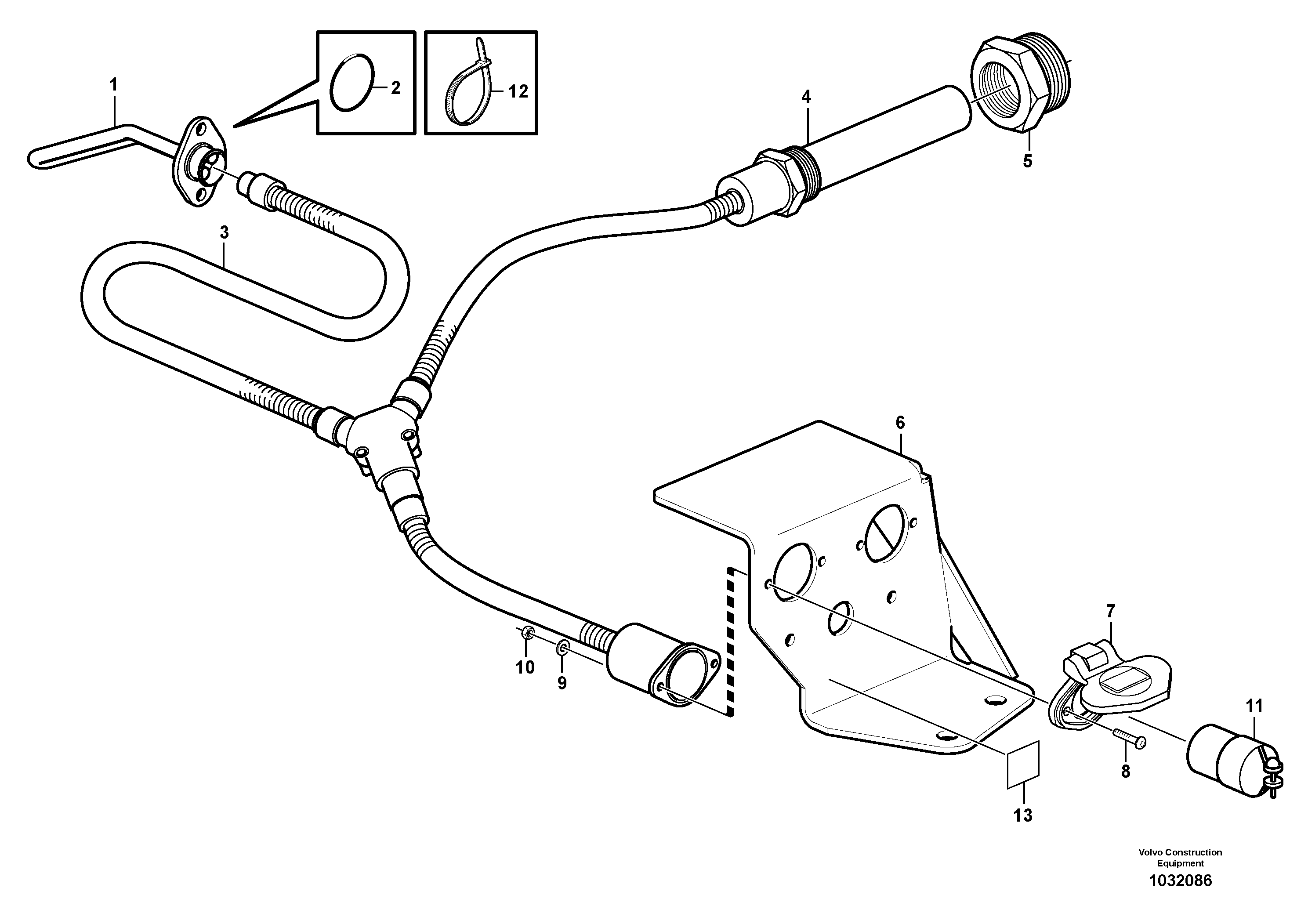 1

2

12

4

5

3

6

7

10

9

11

8

13

Volvo Construction Equipment
1032086