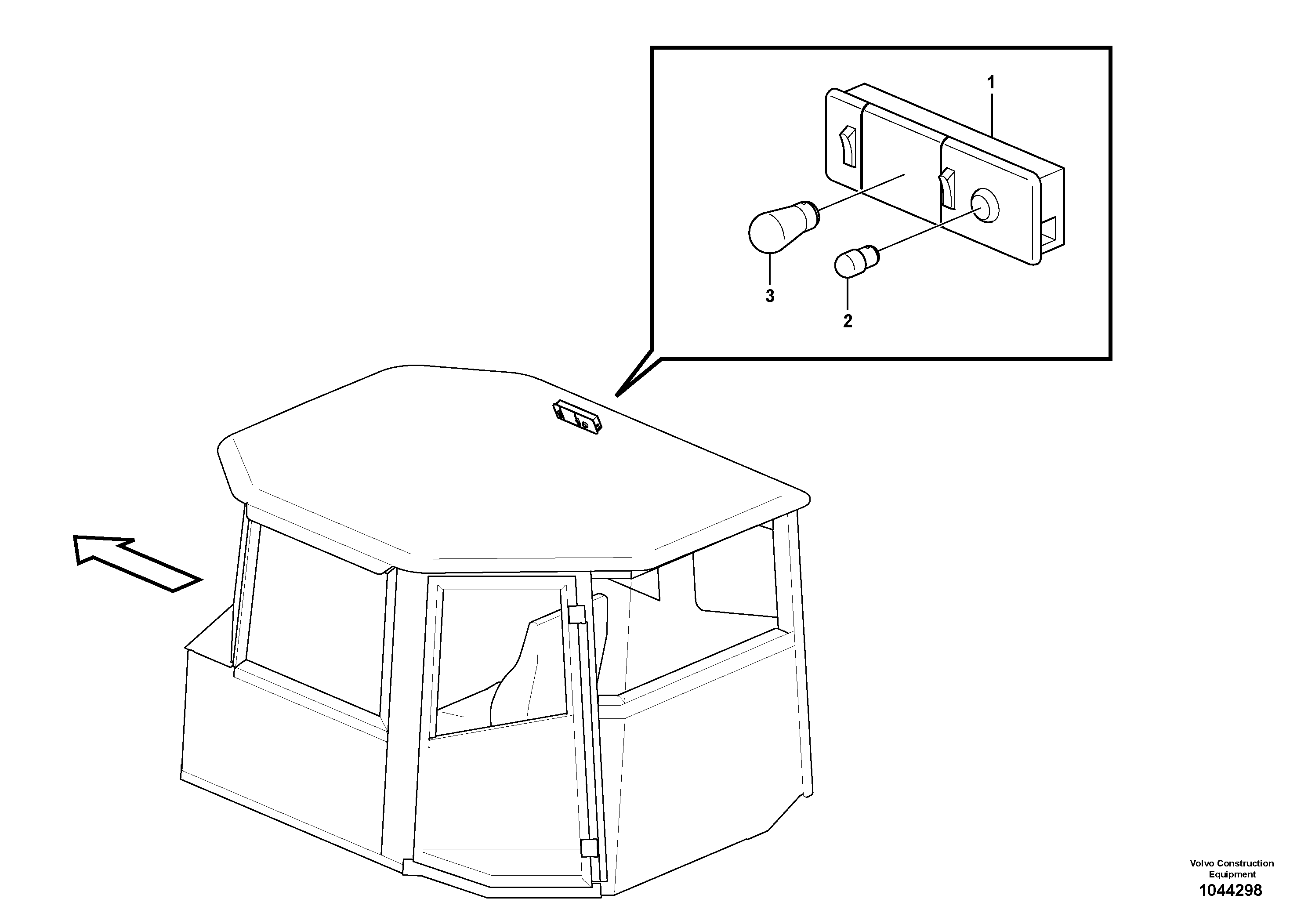 1

3

2

Volvo Construction Equipment
1044298