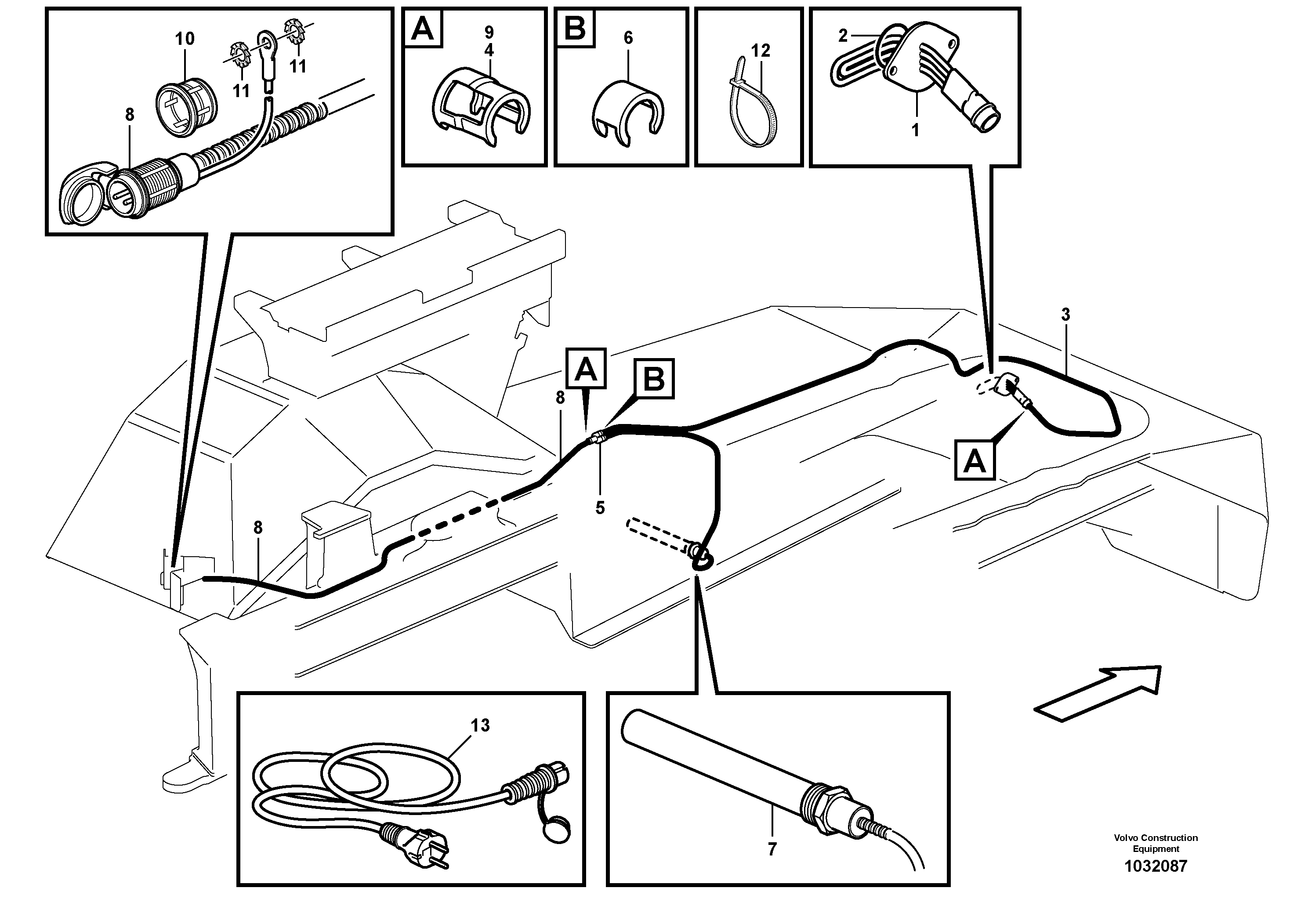 10
11
11
8
A
9
4
B
6
12
2
1
3
A
B
8
5
A
8
13
7
Volvo Construction Equipment
1032087