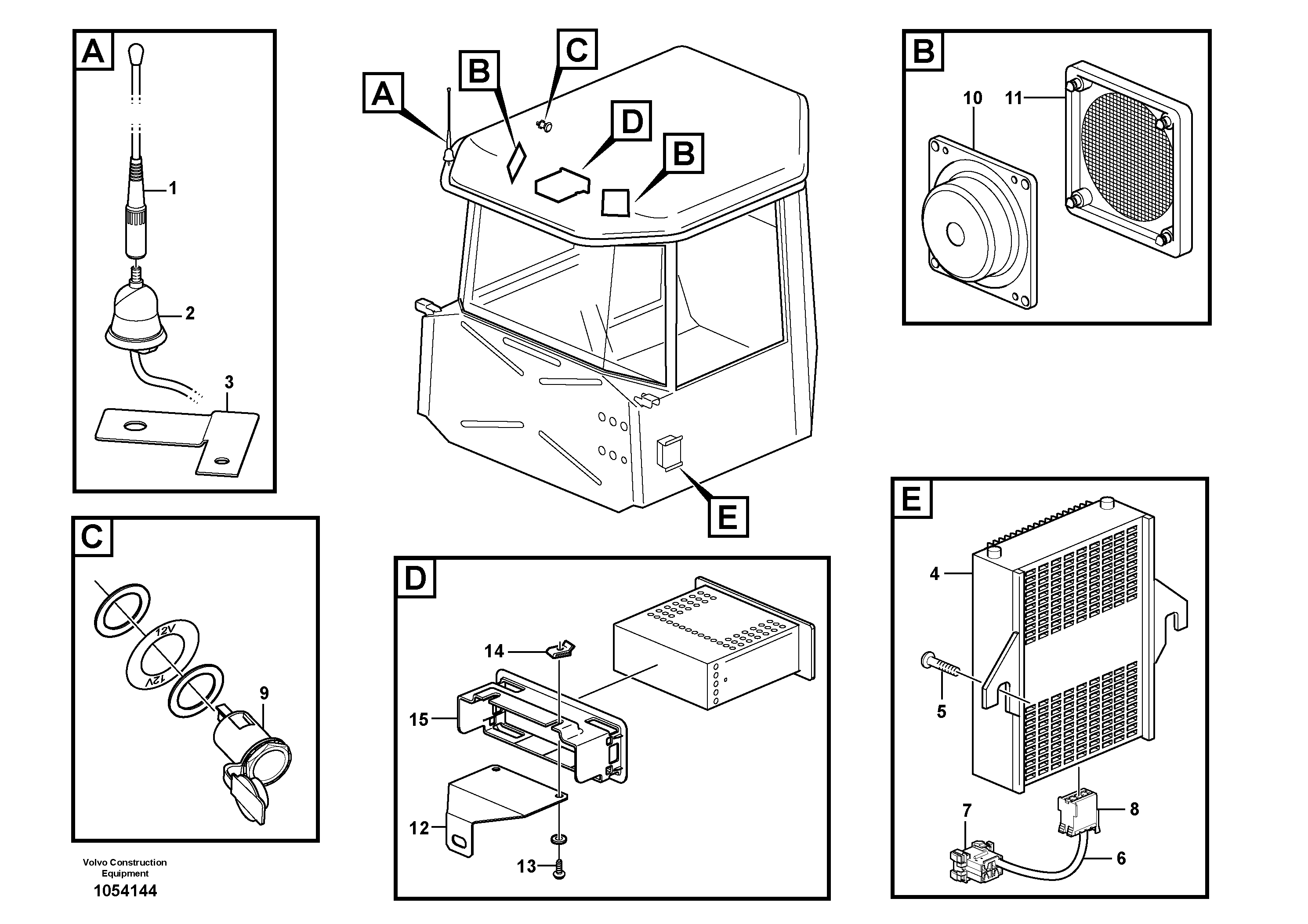 A
1
2
3

A
B
C
D
B
E

B
10
11

C
12V
12V
9

D
14
15
12
13

E
4
5
7
8
6

Volvo Construction Equipment
1054144