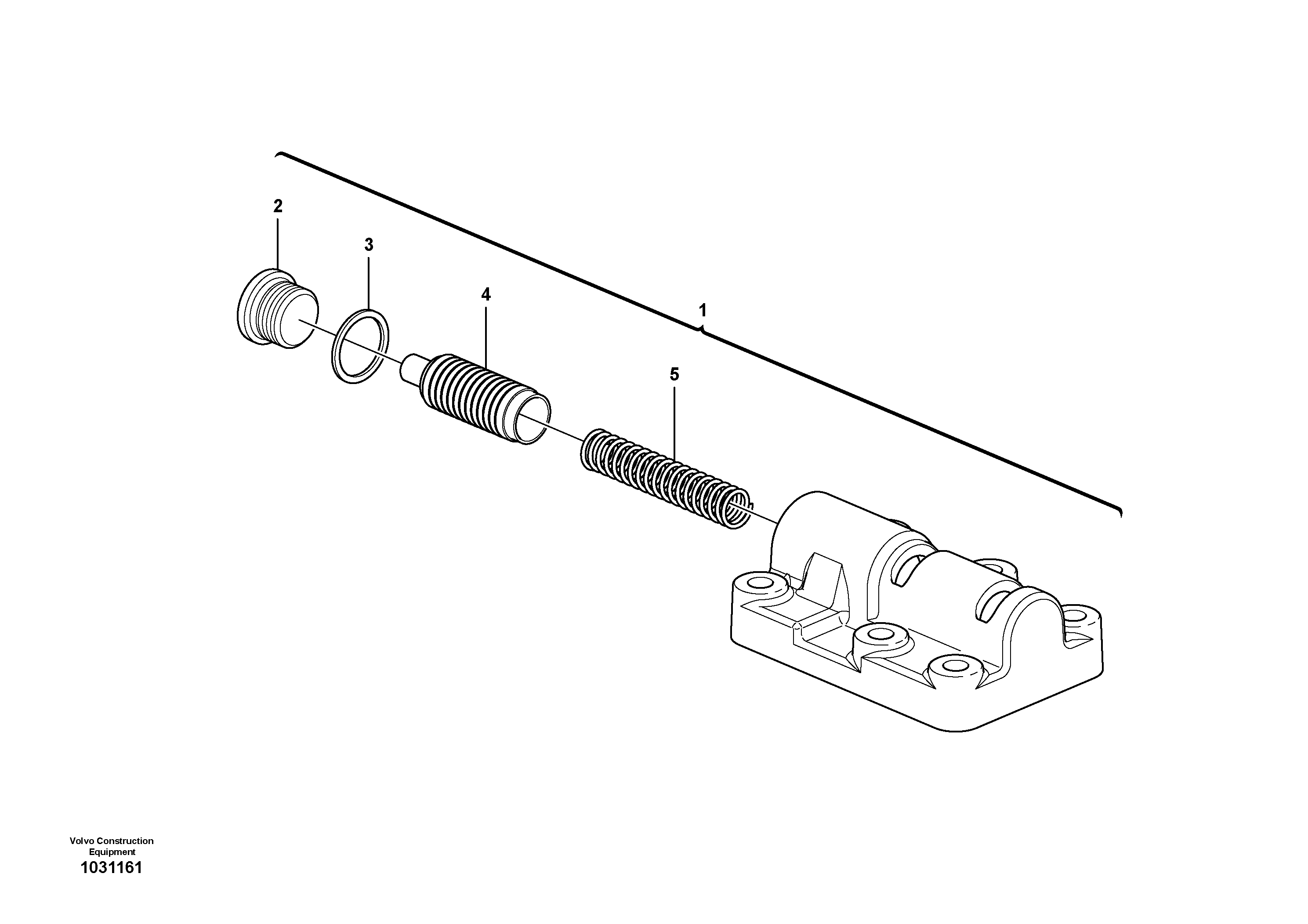 2
3
4
1
5

Volvo Construction Equipment
1031161