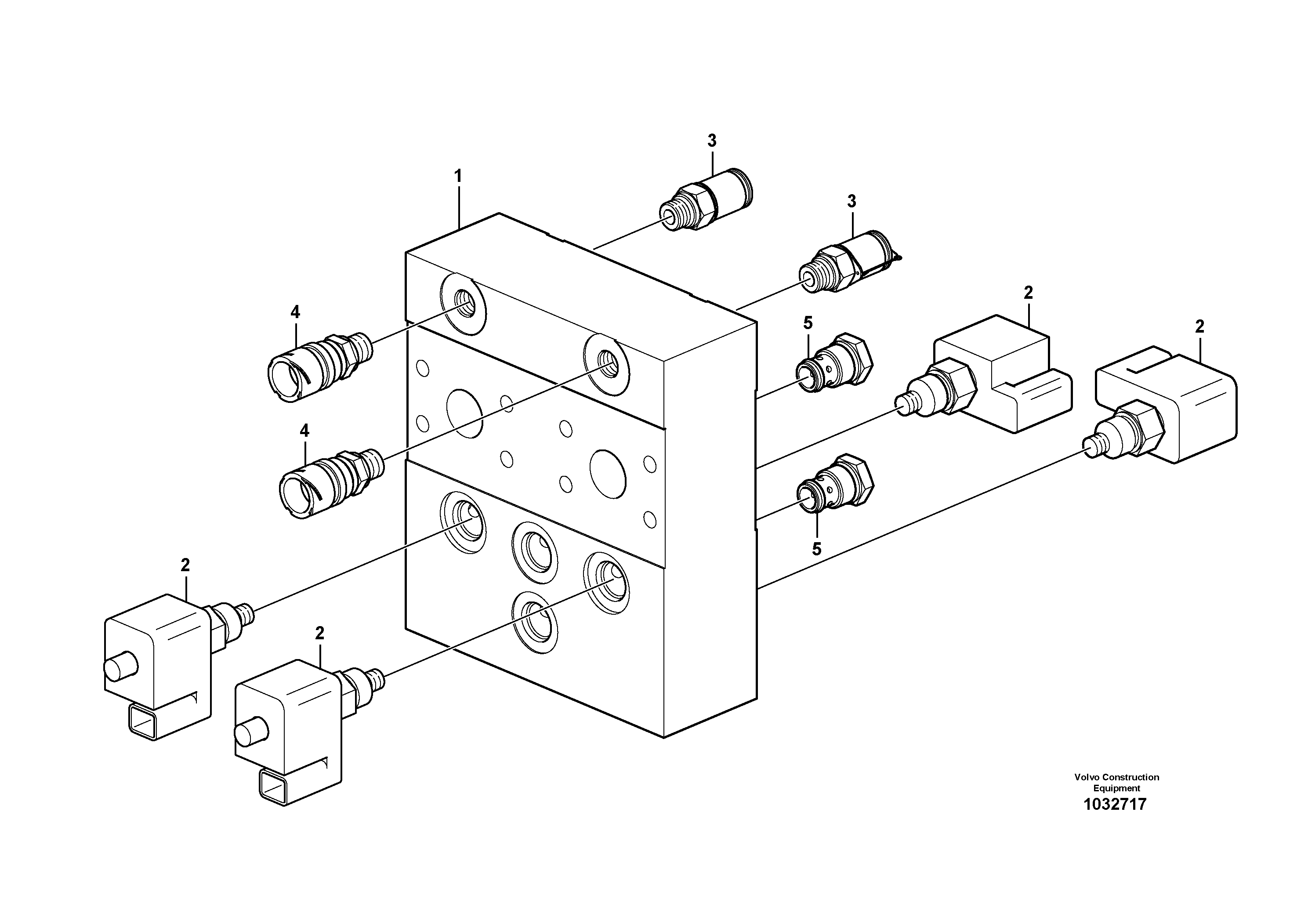 3
1
3
2
4
5
2
4
5
2
2
Volvo Construction Equipment
1032717