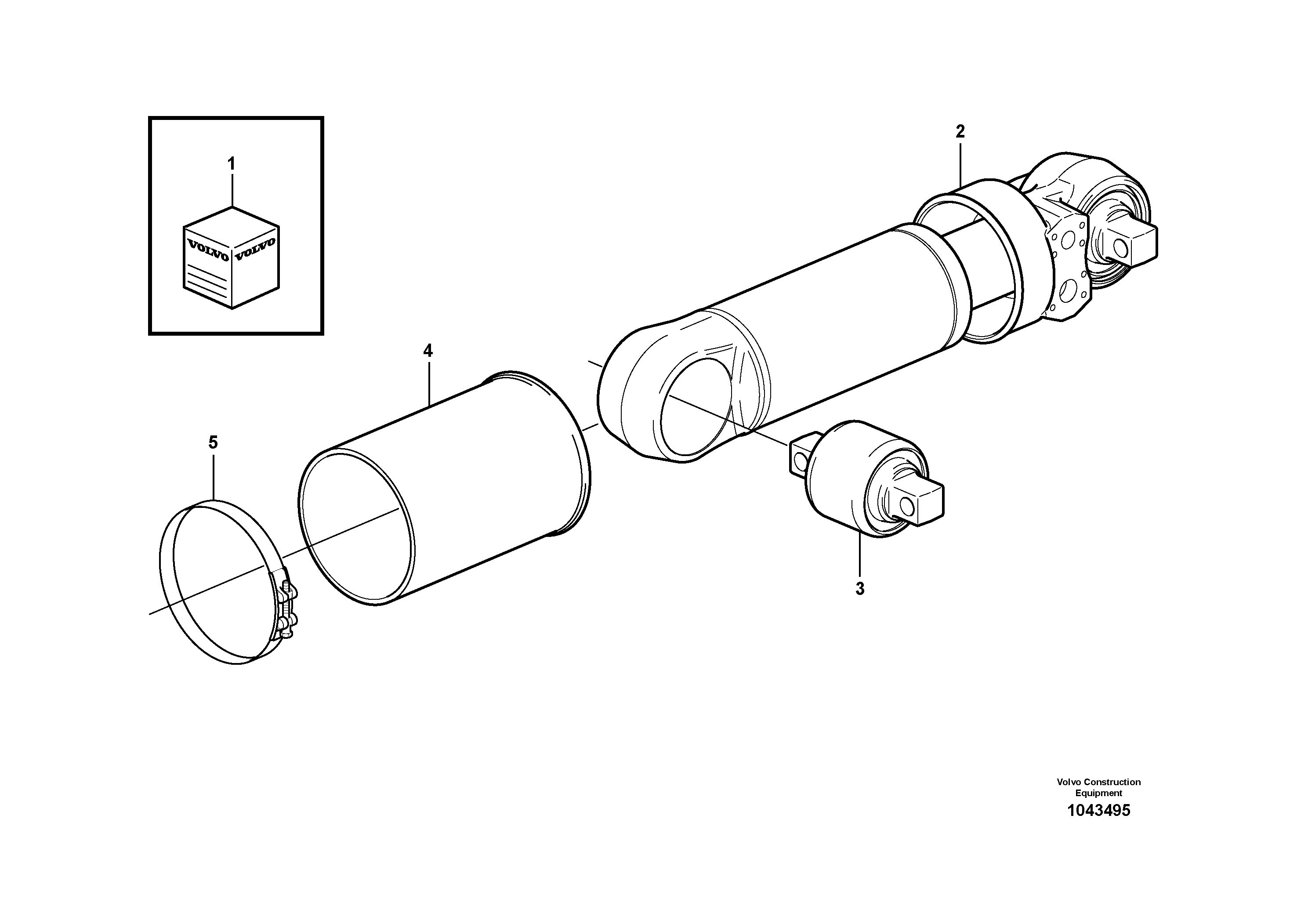 1

VOLVO VOLVO

2

4

5

3

Volvo Construction Equipment
1043495