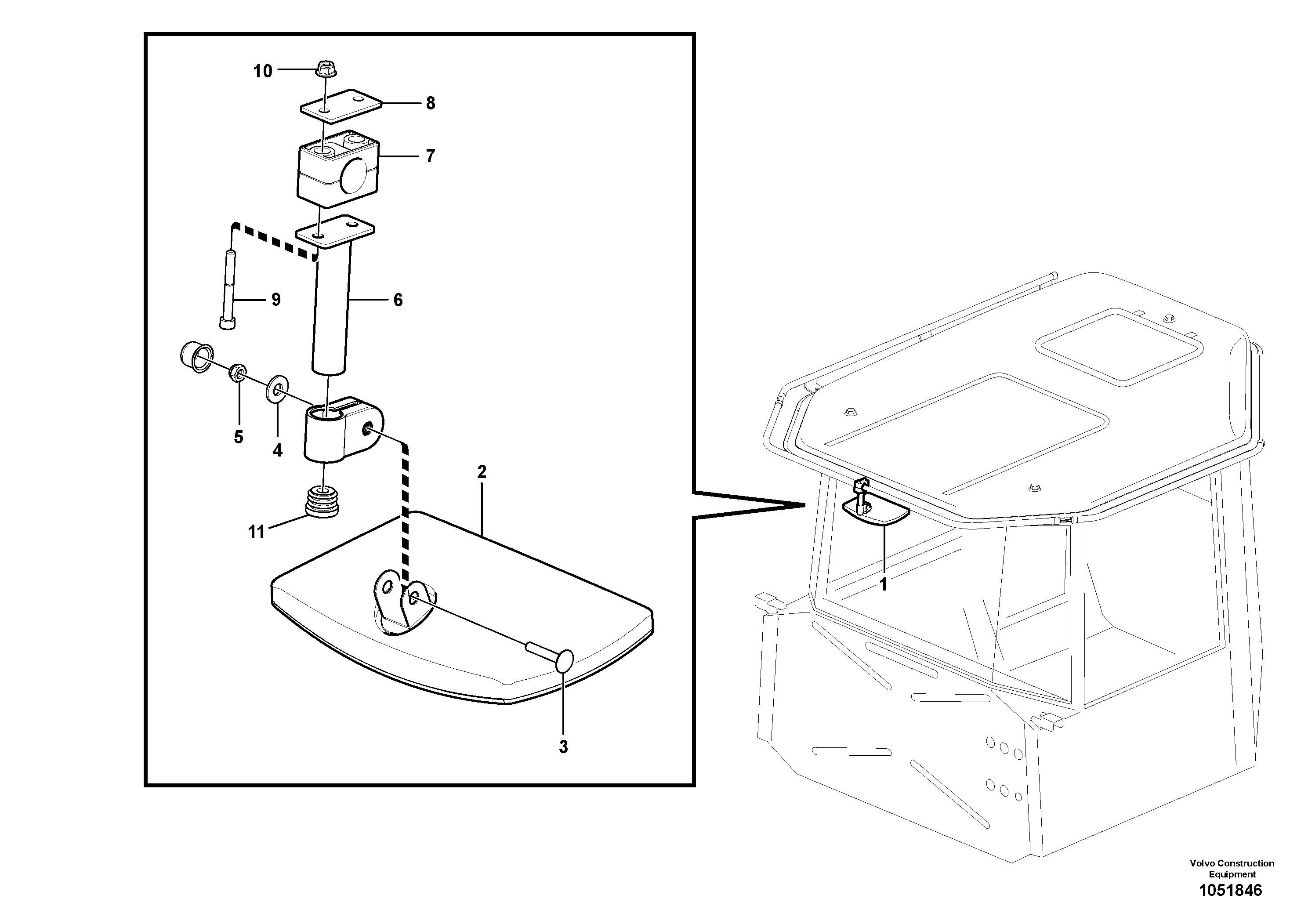 10
8
7
9
6
5
4
2
11
3
1

Volvo Construction Equipment
1051846