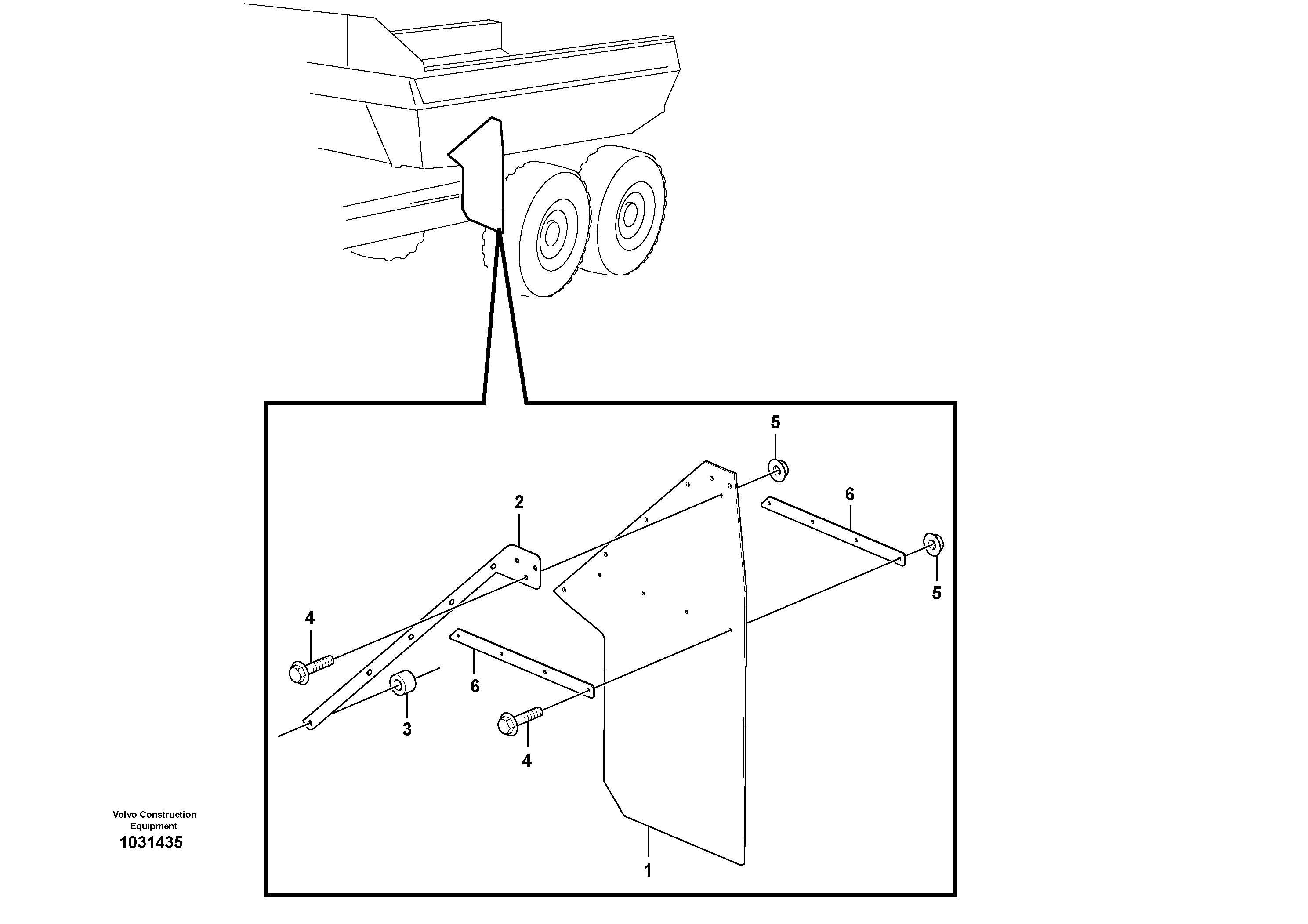 5

2

6

5

4

6

3

4

1

Volvo Construction Equipment
1031435