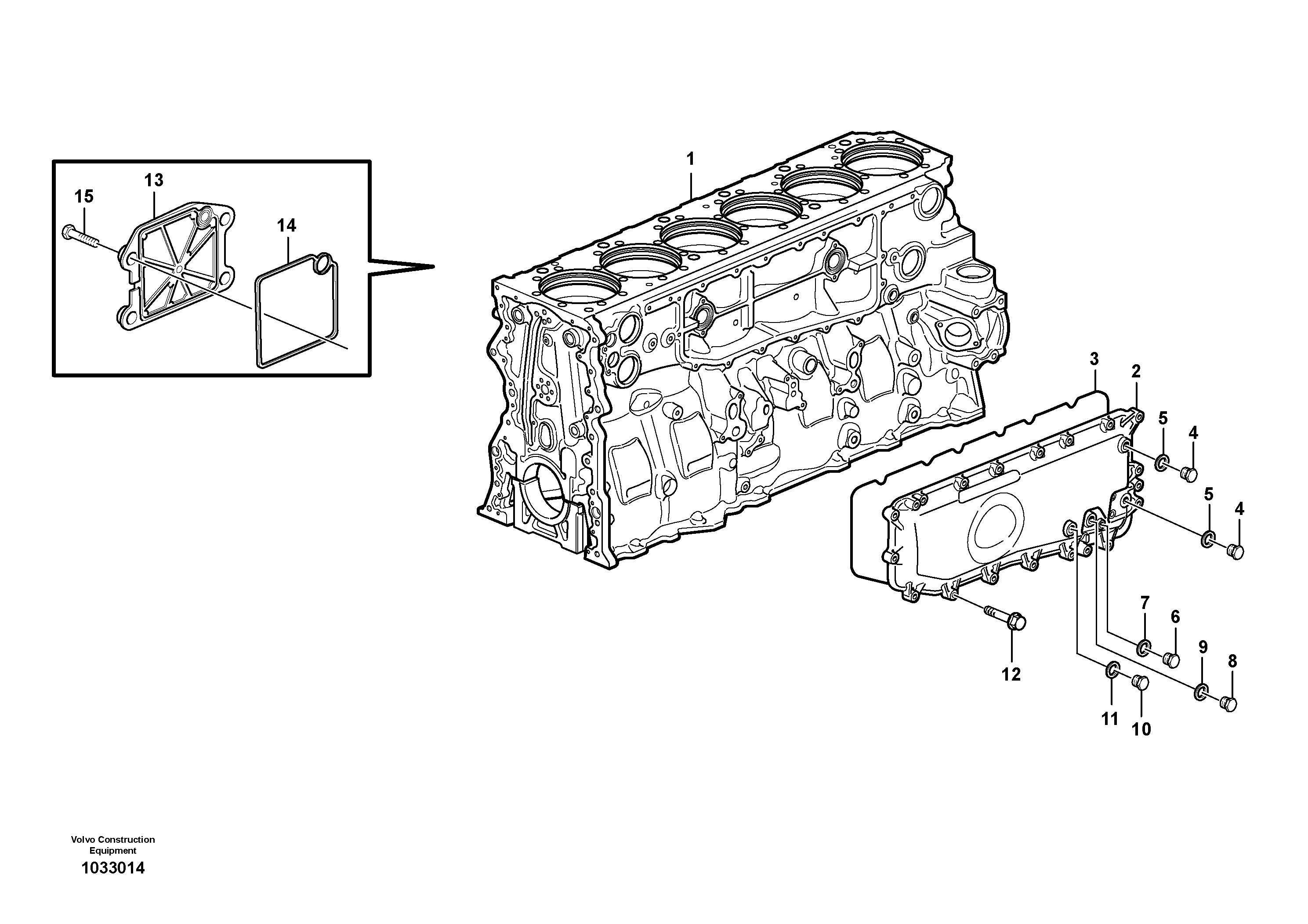 15
13
14
1
3
2
5
4
5
4
7
6
9
8
12
11
10

Volvo Construction Equipment
1033014