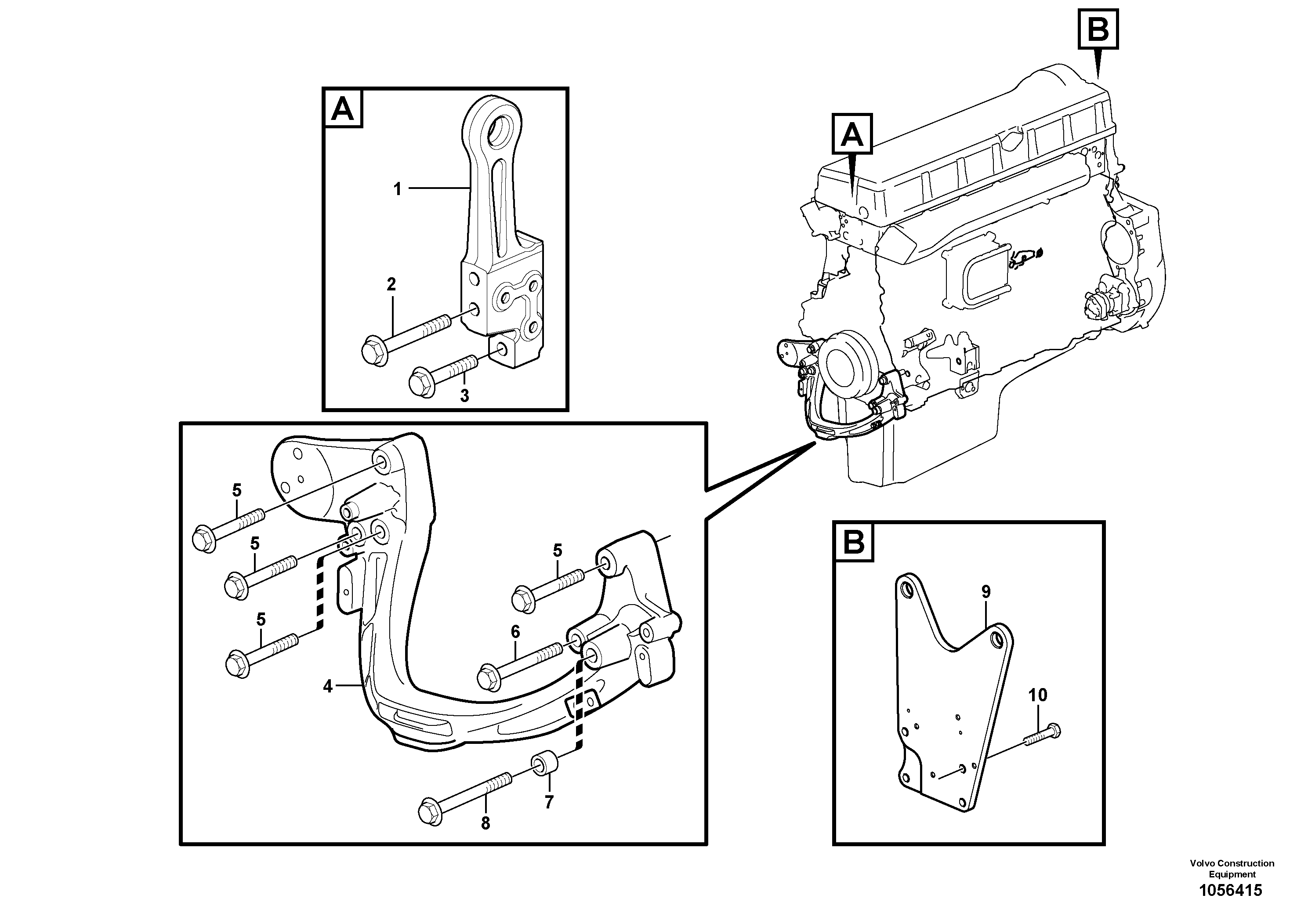 B

A

A

1

2

3

5

5

5

5

6

4

7

8

B

9

10

Volvo Construction Equipment

1056415