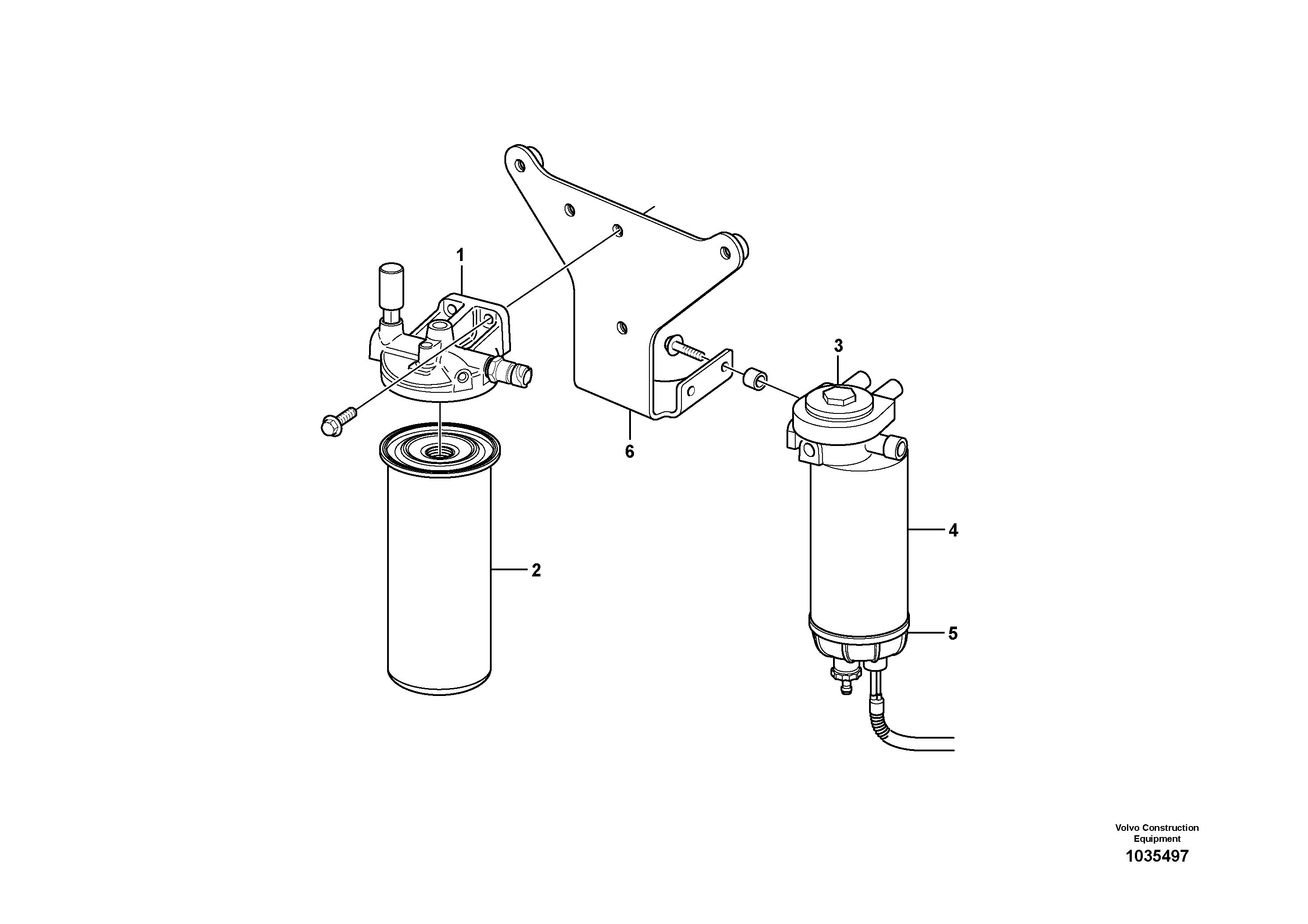 1
3
6
4
2
5
Volvo Construction Equipment
1035497