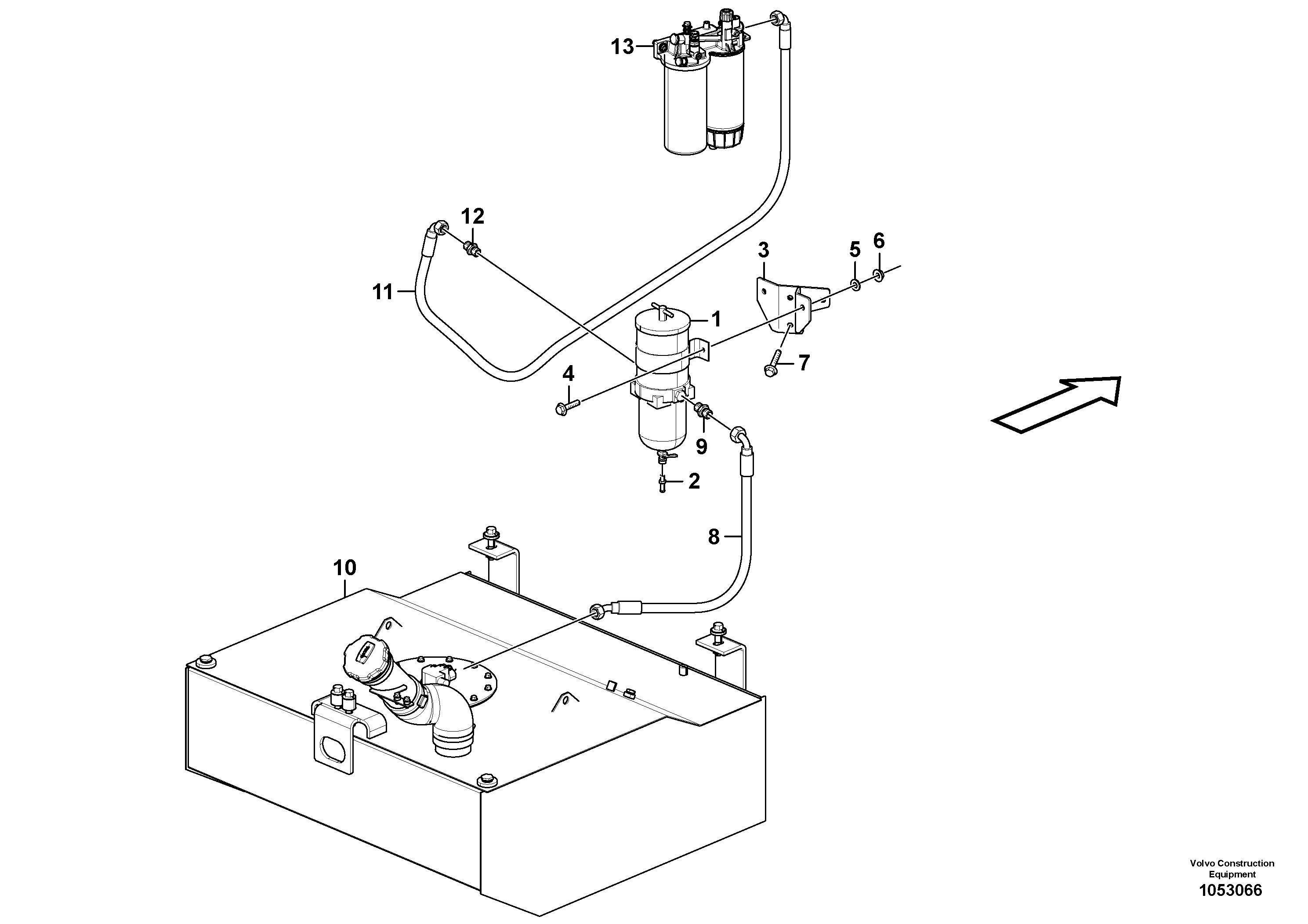 13

12

11

3

5

6

1

4

7

9

2

8

10

Volvo Construction Equipment
1053066