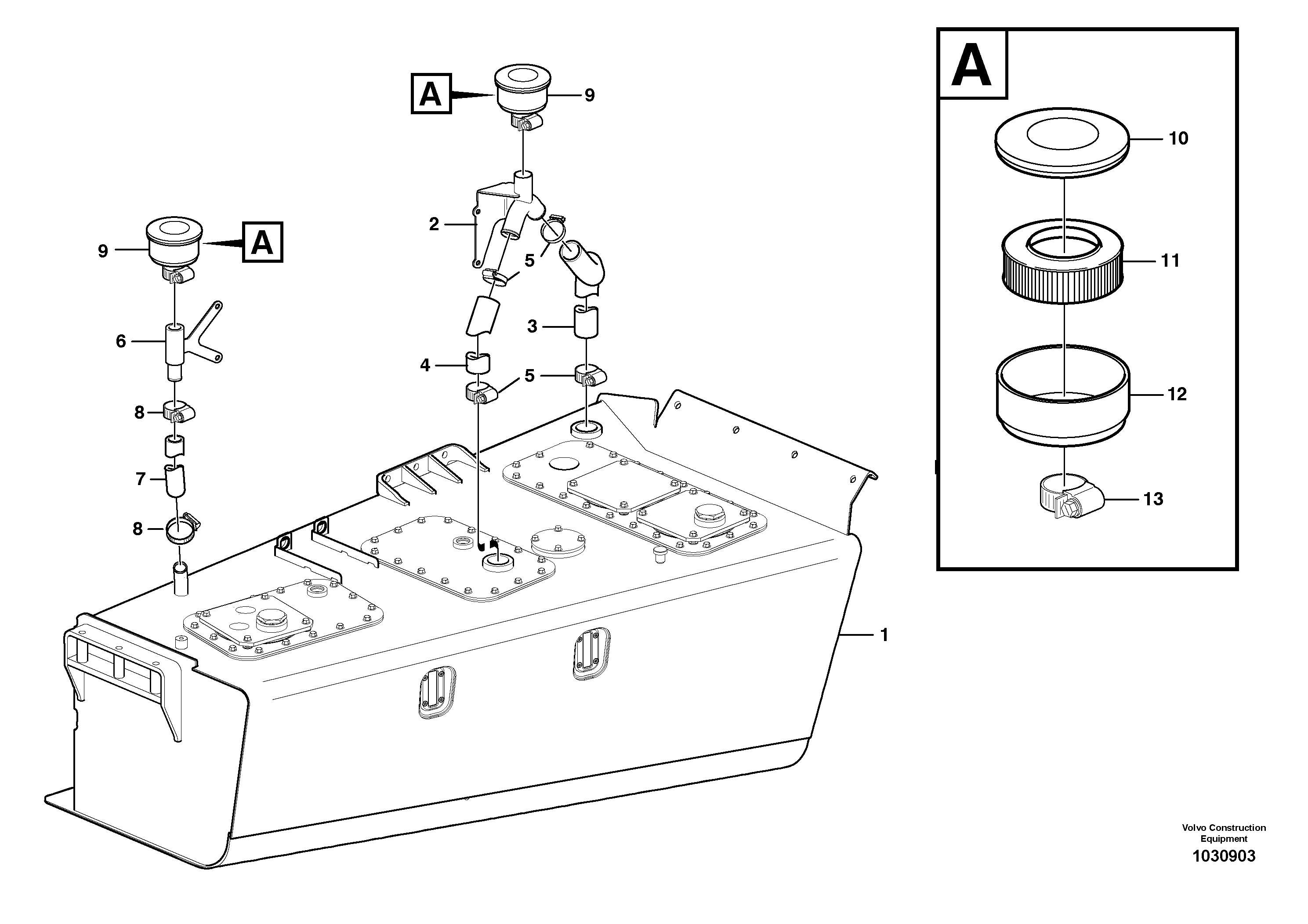 A
9
2
5
3
4
5
9
A
6
8
7
8
1
A
10
11
12
13
Volvo Construction Equipment
1030903