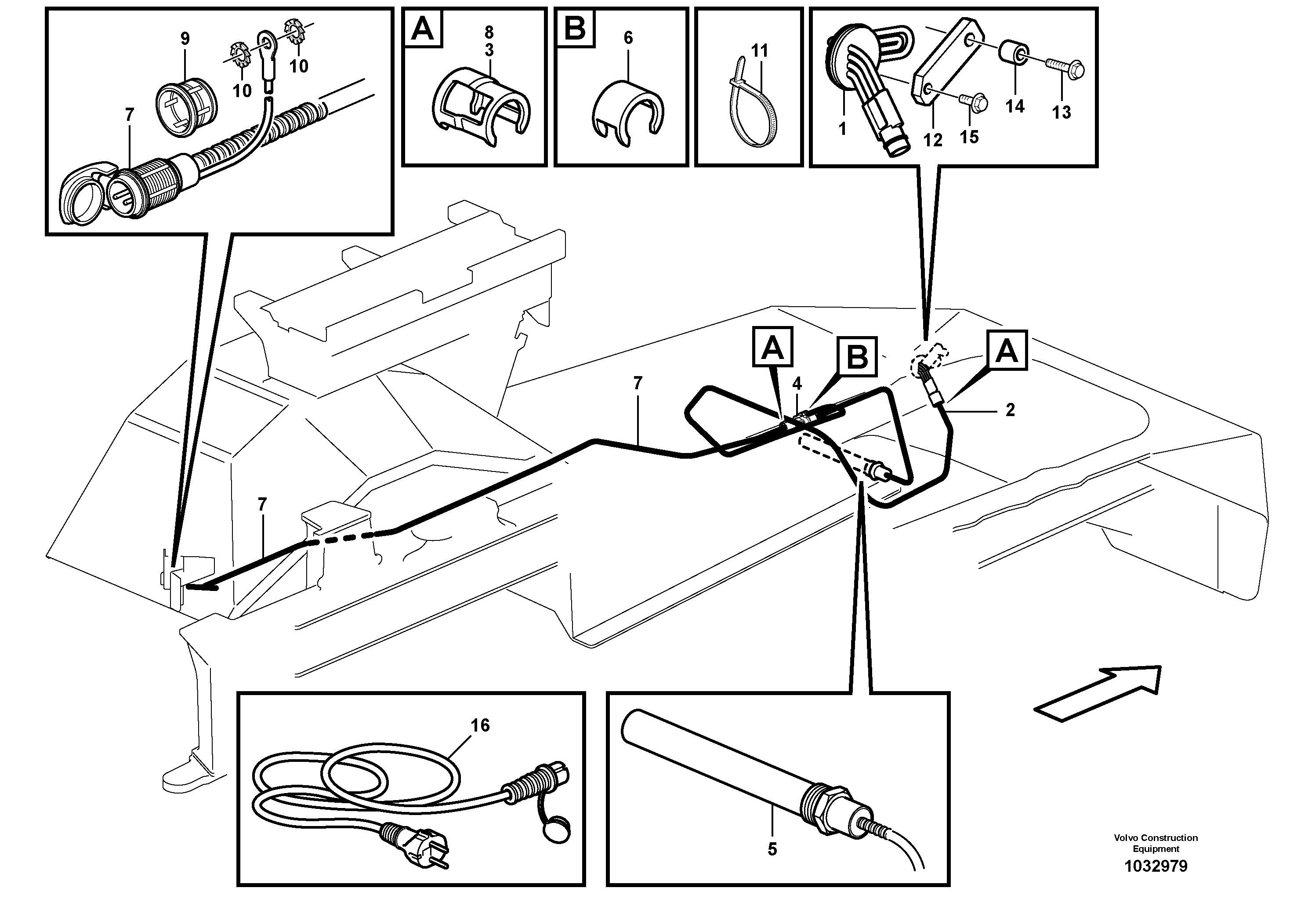 9
10
10
7

A
8
3

B
6

11

1
12
15
14
13

A
B
A
4
7
2
7

16

5

Volvo Construction Equipment
1032979