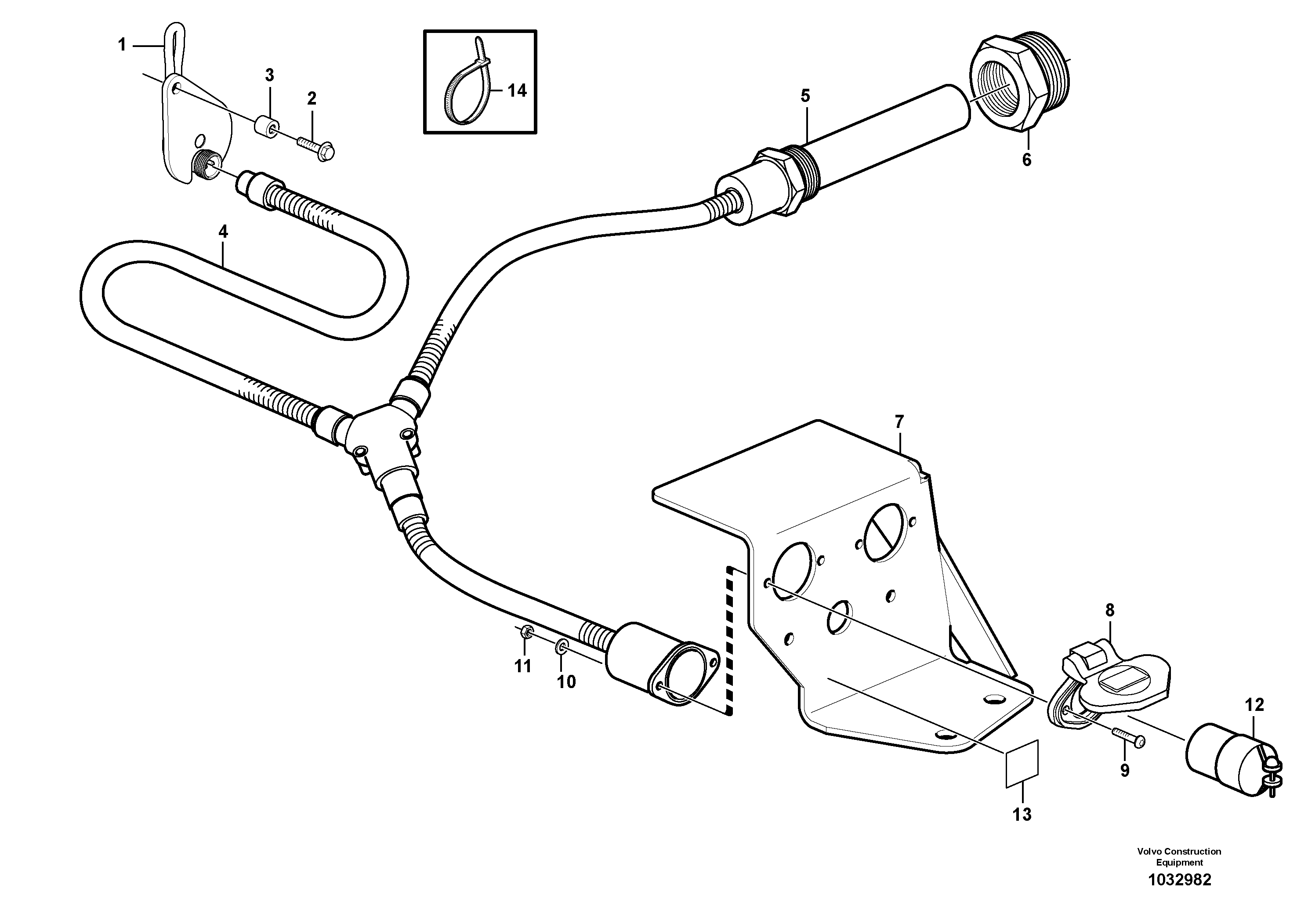 1
3
2
14
5
6
4
7
8
11
10
12
9
13
Volvo Construction Equipment
1032982