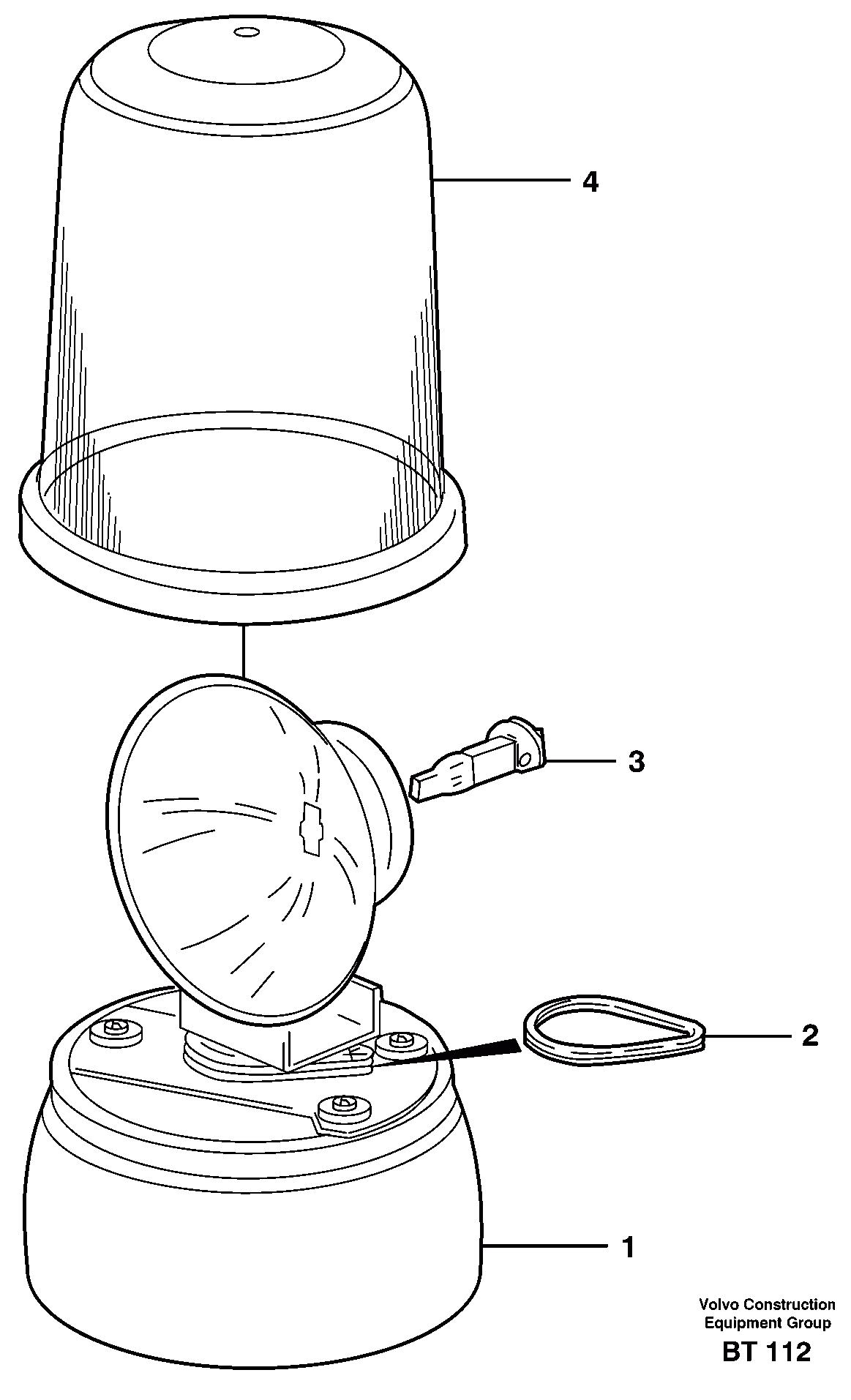 4

3

2

1

Volvo Construction Equipment Group

BT 112