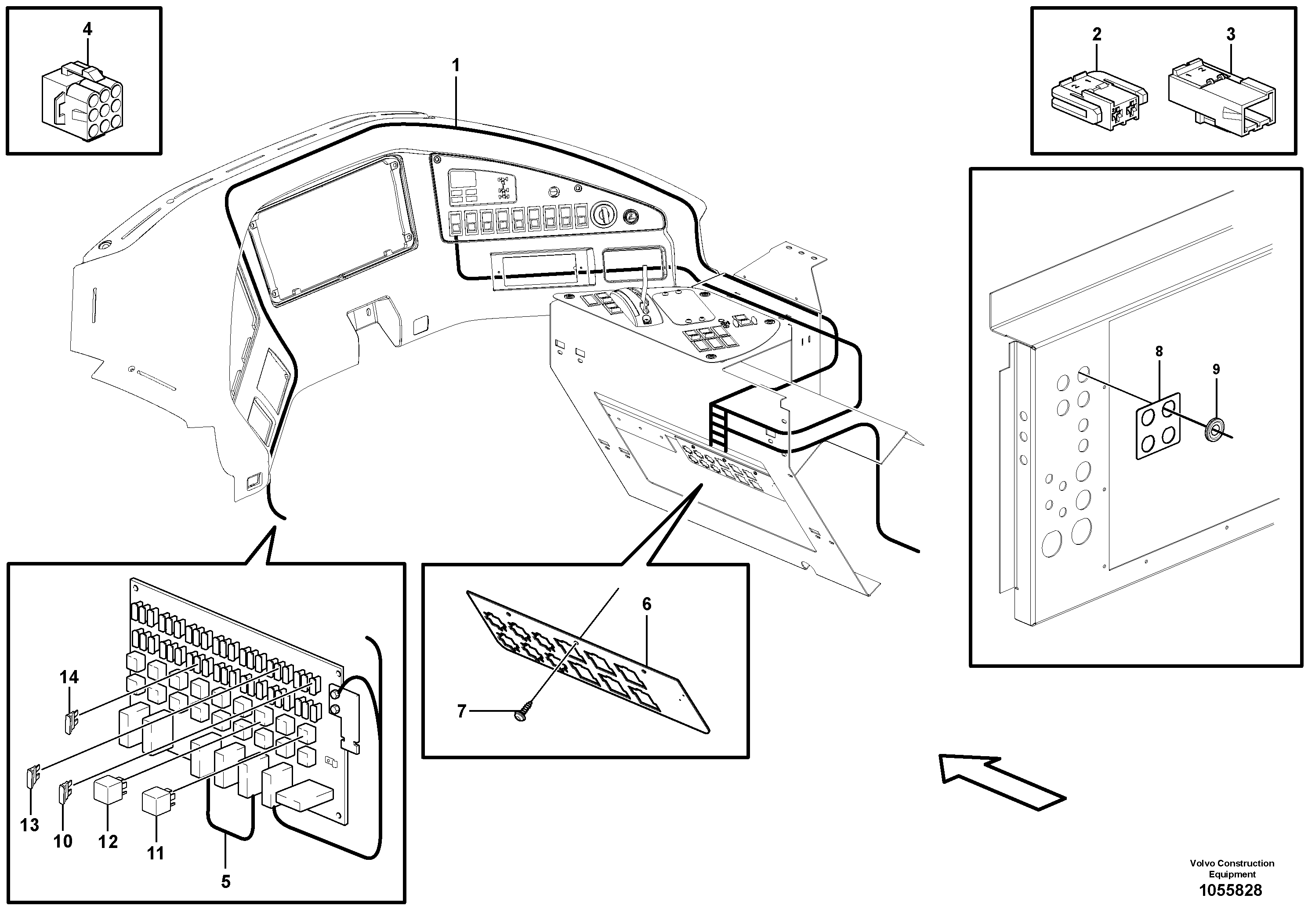 4

1

2

3

8

9

6

7

14

13

10

12

11

5

Volvo Construction Equipment

1055828