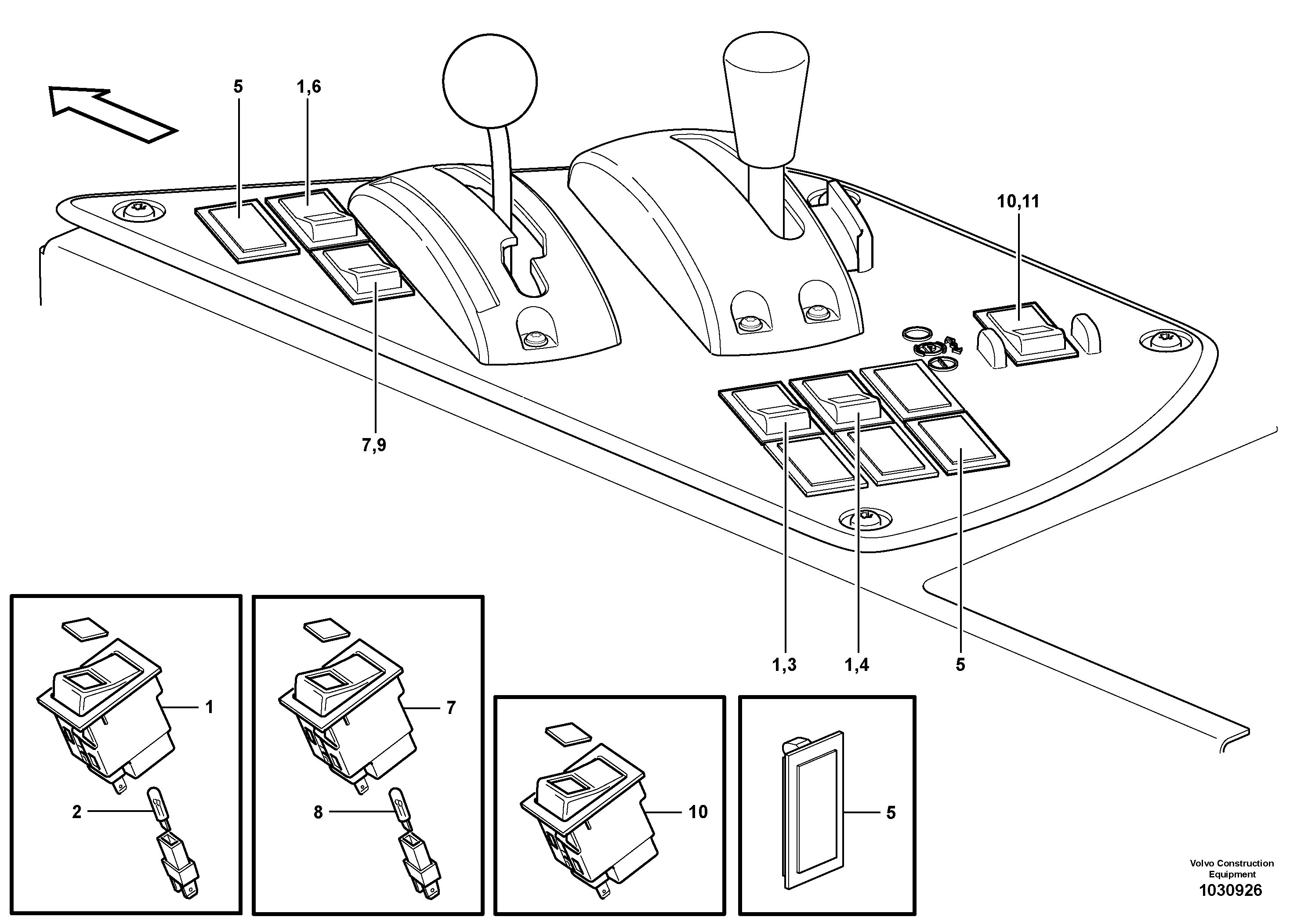 5
1,6
10,11
7,9
1,3
1,4
5
1
2
7
8
10
5
Volvo Construction Equipment
1030926