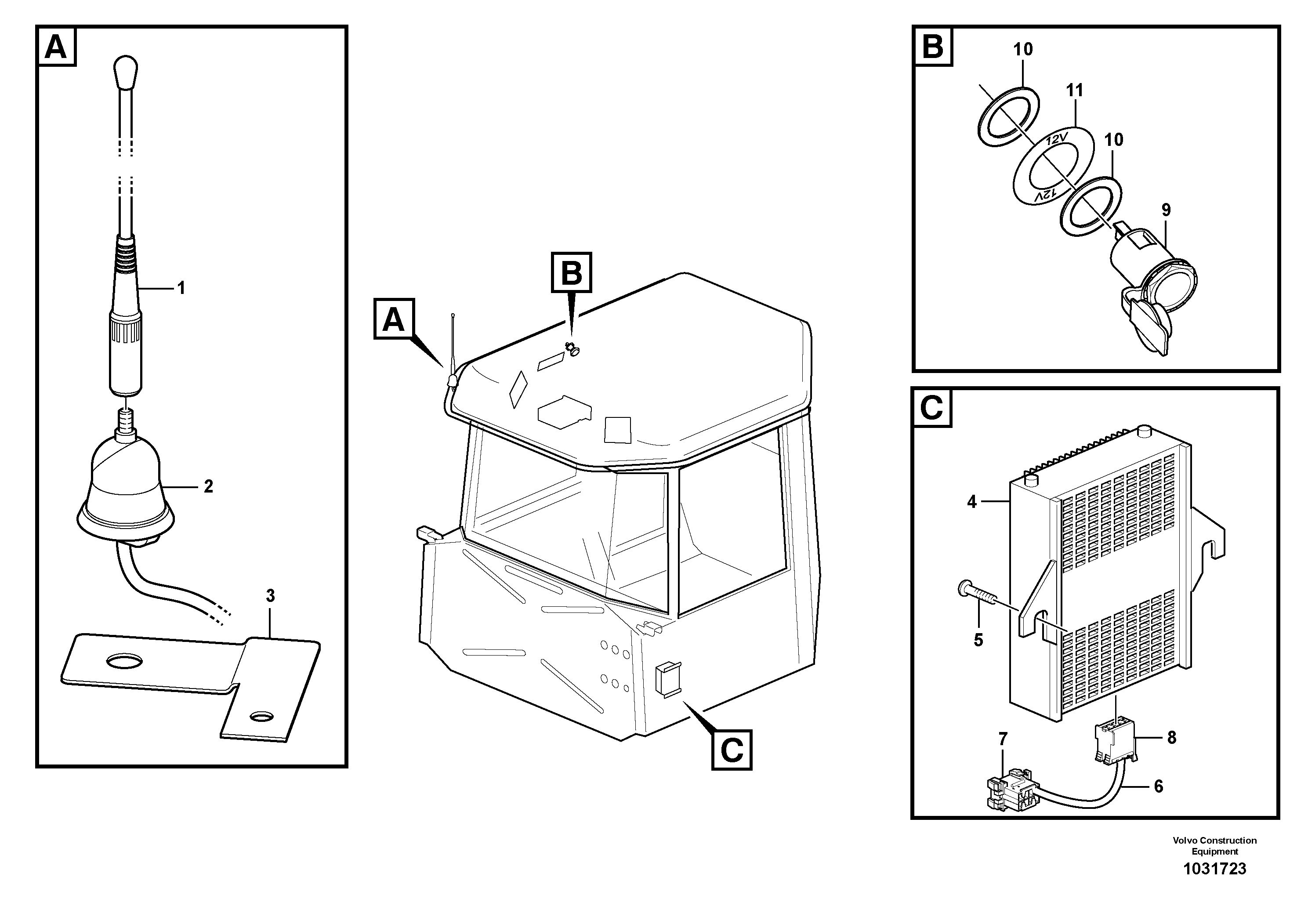 A

1

2

3

A

B

C

B

10

11

12V

12V

10

9

C

4

5

7

8

6

Volvo Construction Equipment

1031723