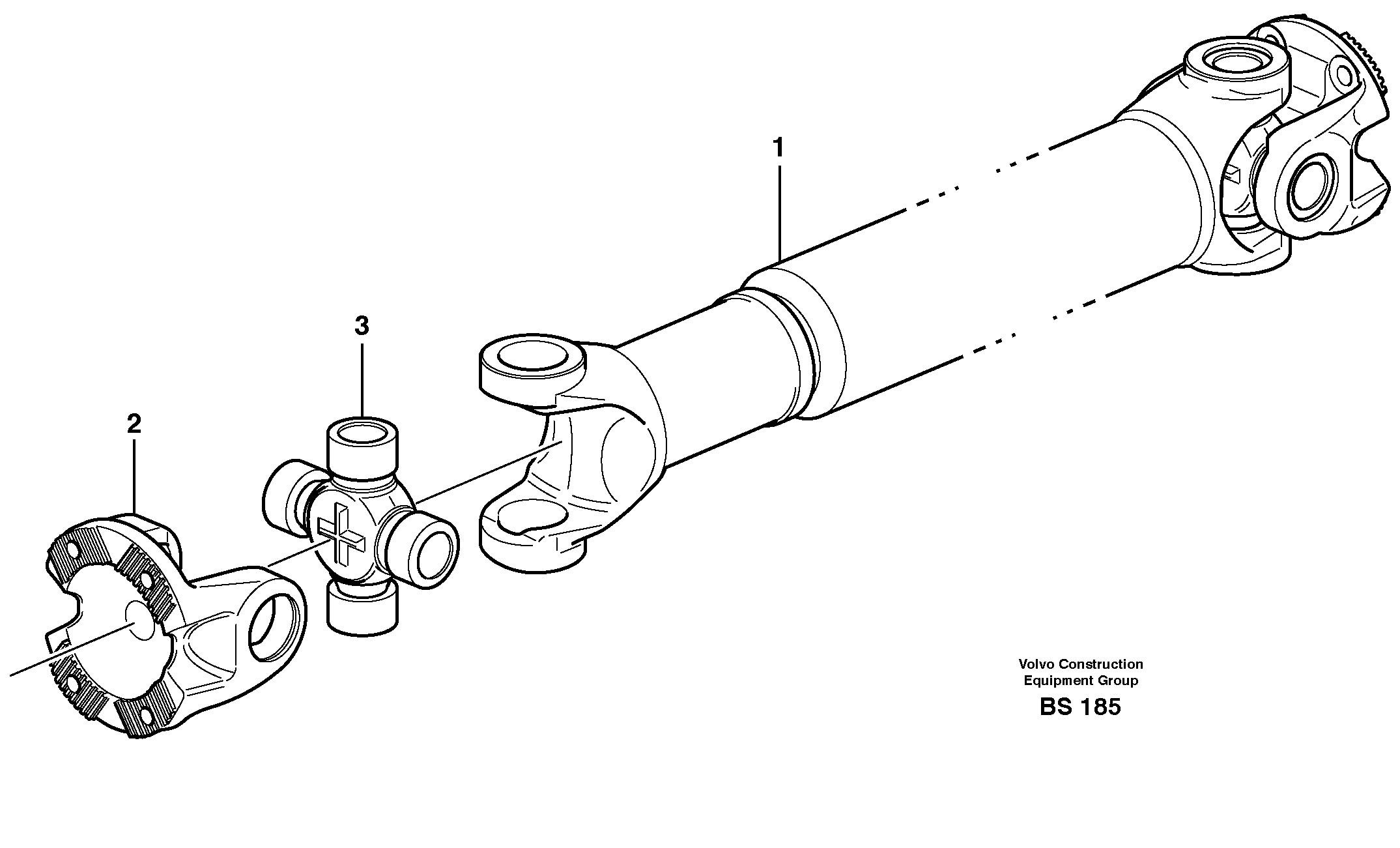 1

3

2

Volvo Construction
Equipment Group

BS 185