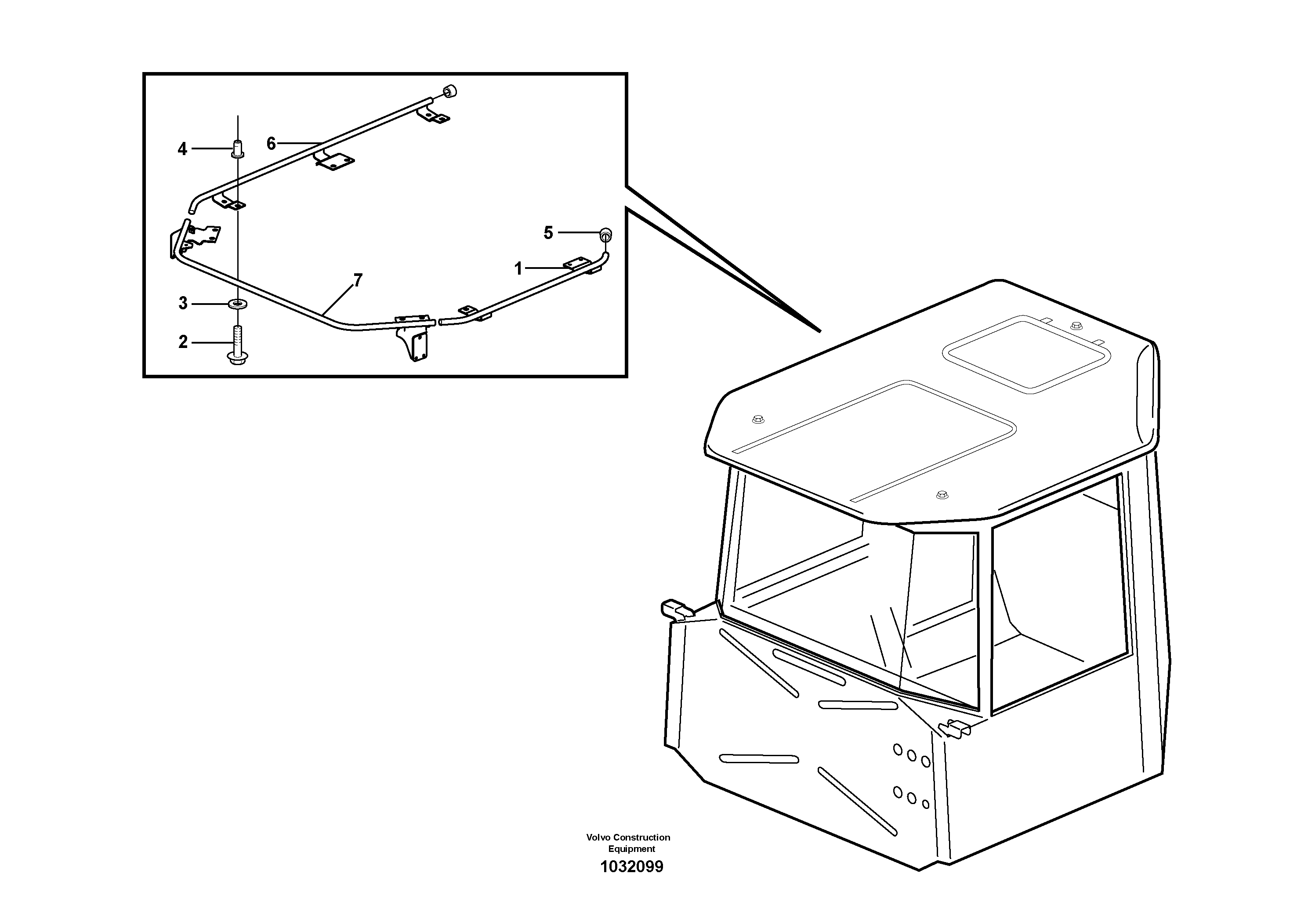 4
6
5
1
7
3
2

Volvo Construction Equipment
1032099