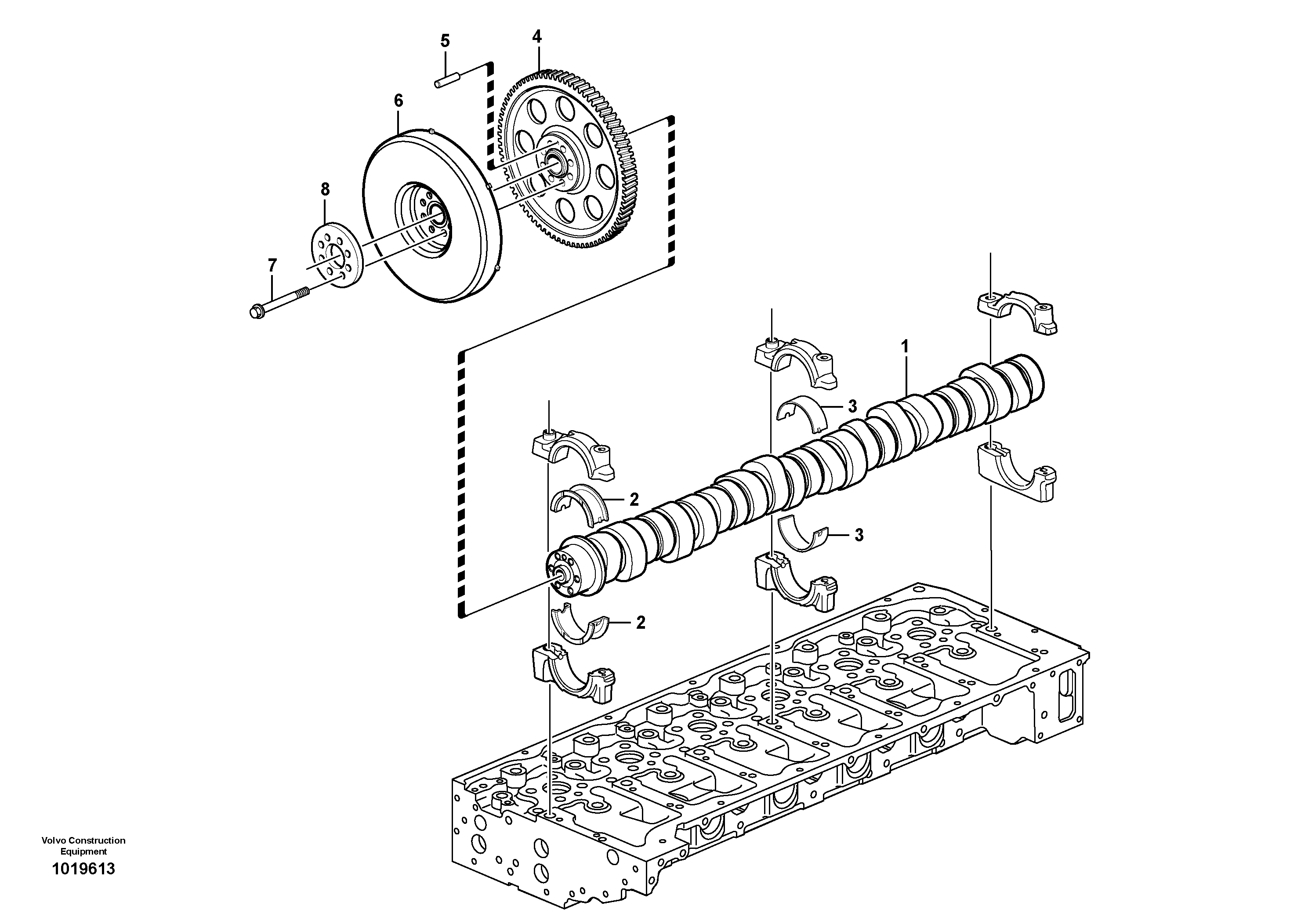 5
4
6
8
7
1
3
2
3
2
Volvo Construction Equipment
1019613