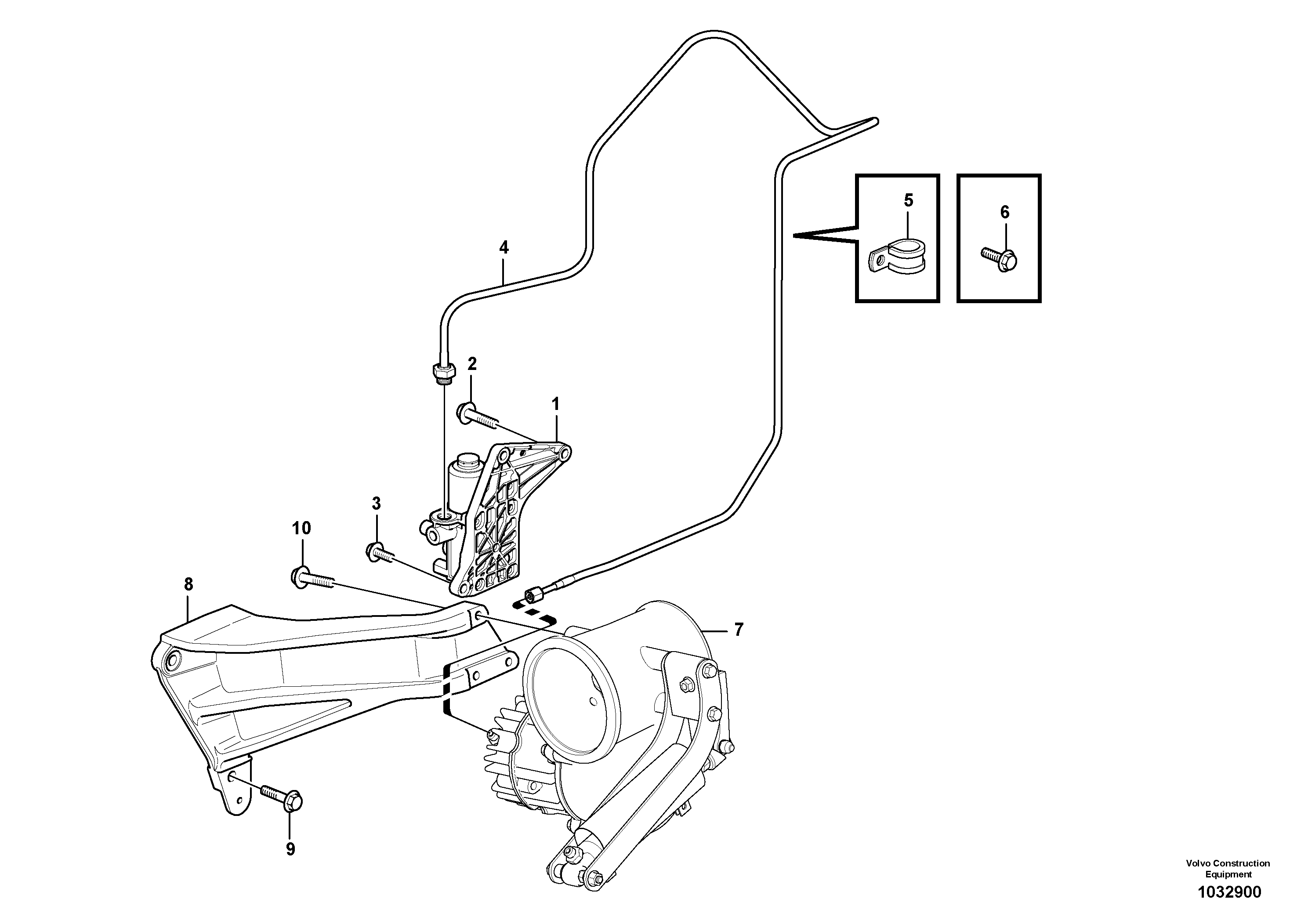 4

5

6

2

1

3

10

8

7

9

Volvo Construction Equipment

1032900