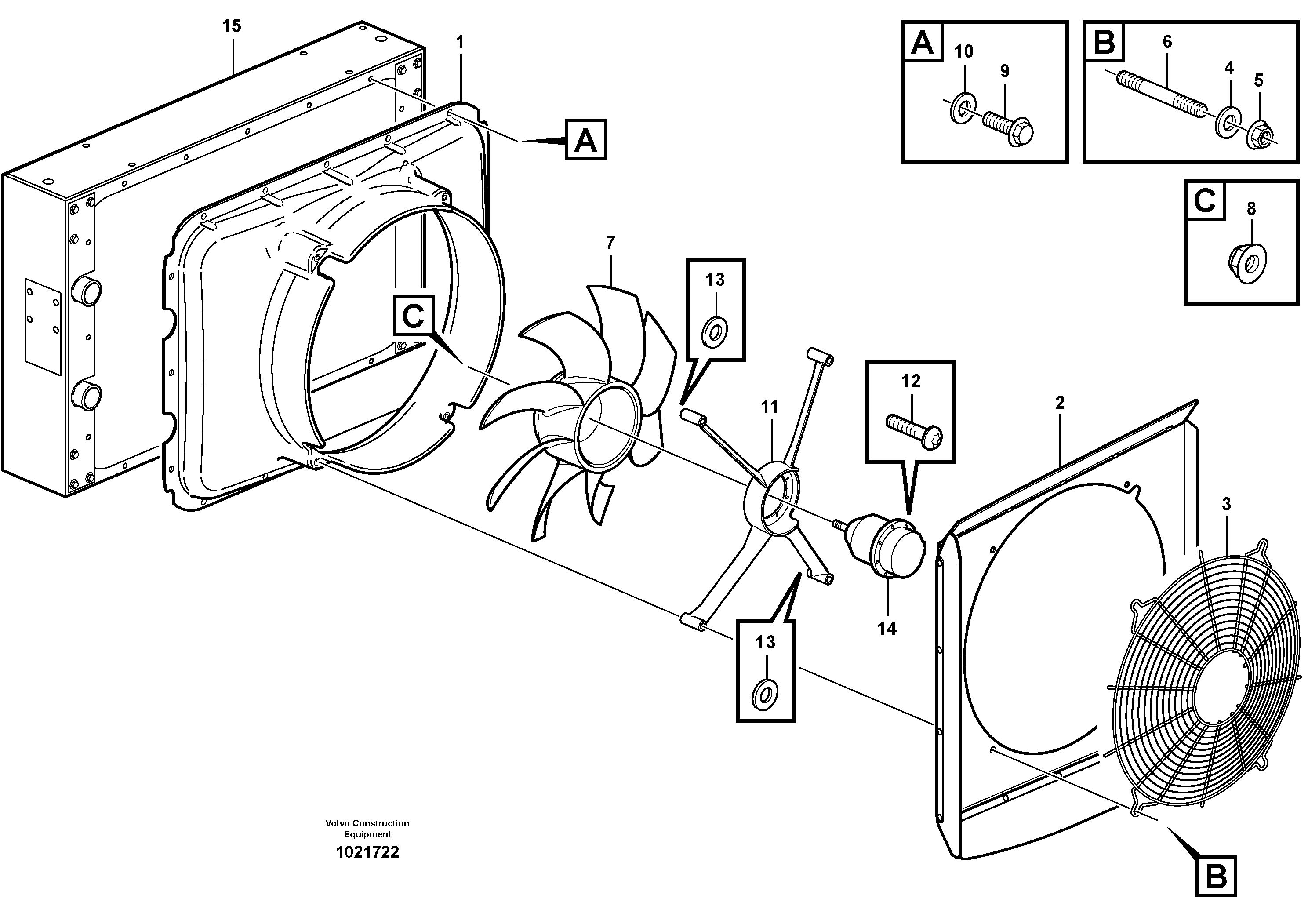 15
1
A
A
10
9
B
6
4
5
C
8
7
C
13
11
12
2
3
14
13
Volvo Construction Equipment
1021722
B