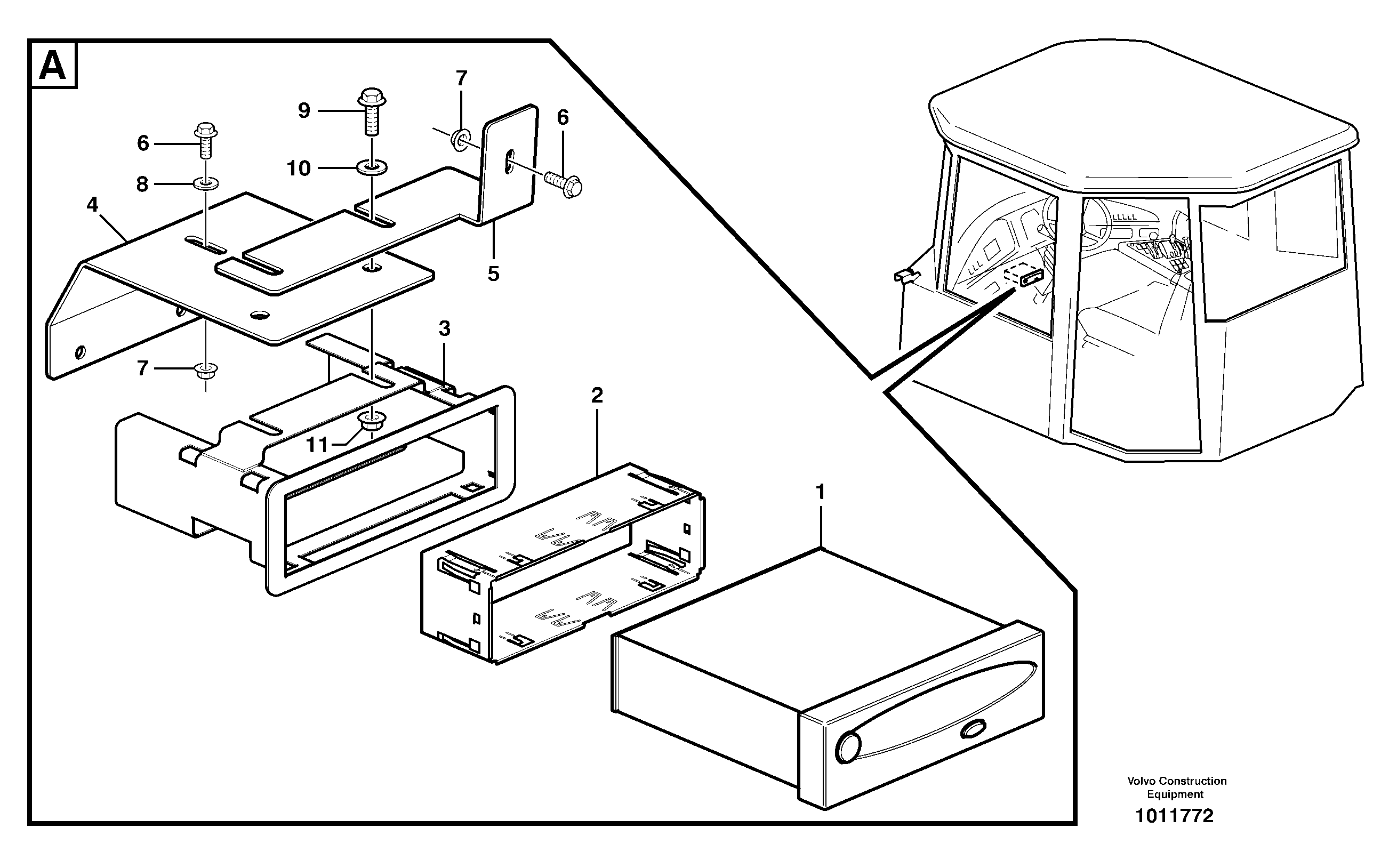 A

7

9

6

6

10

8

4

5

3

7

2

11

1

Volvo Construction Equipment

1011772