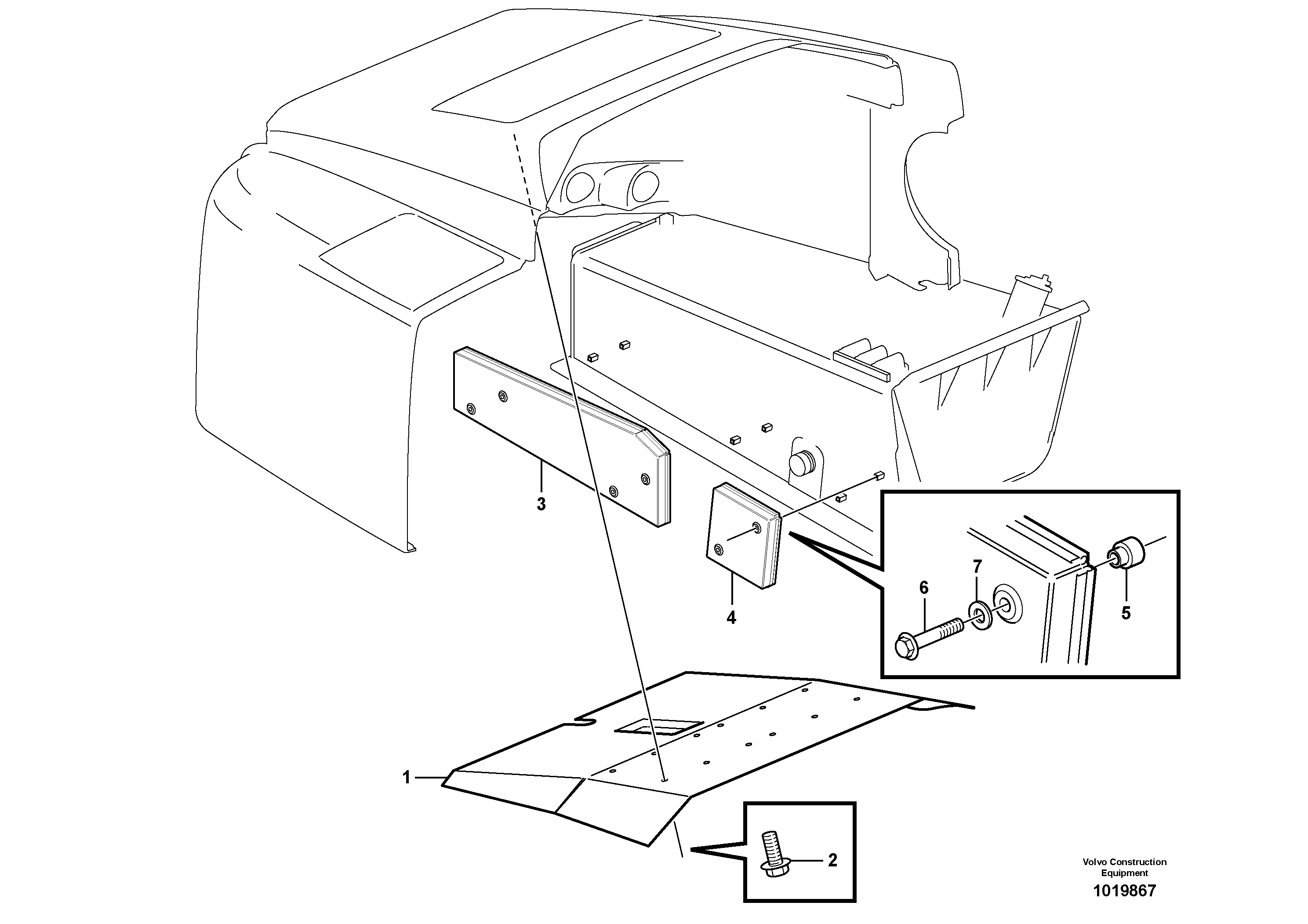 3
4
6
7
5
1
2
Volvo Construction Equipment
1019867