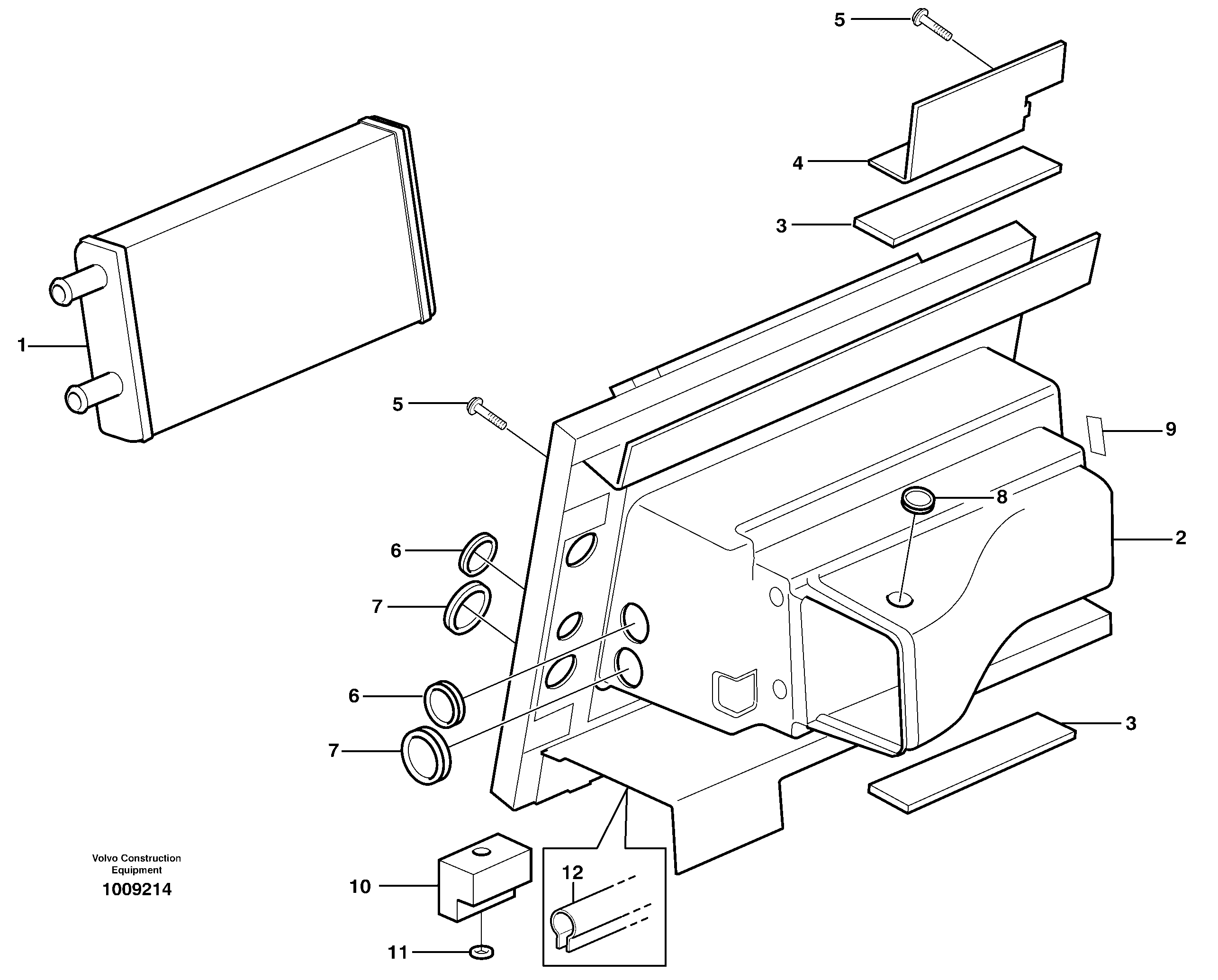 5
4
3
1
5
9
8
2
6
7
6
7
3
Volvo Construction Equipment
1009214
10
12
11