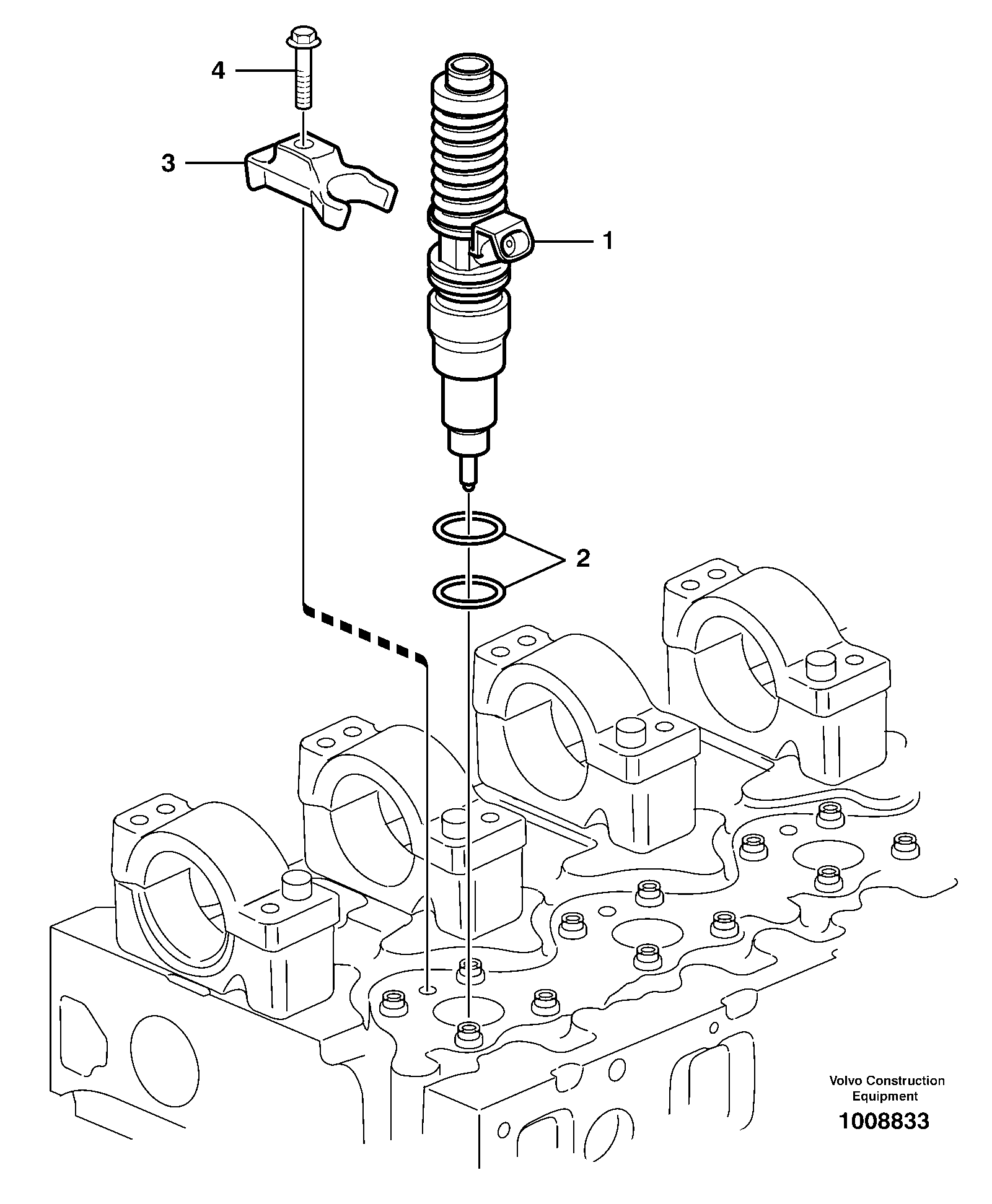 4

3

1

2

Volvo Construction Equipment
1008833