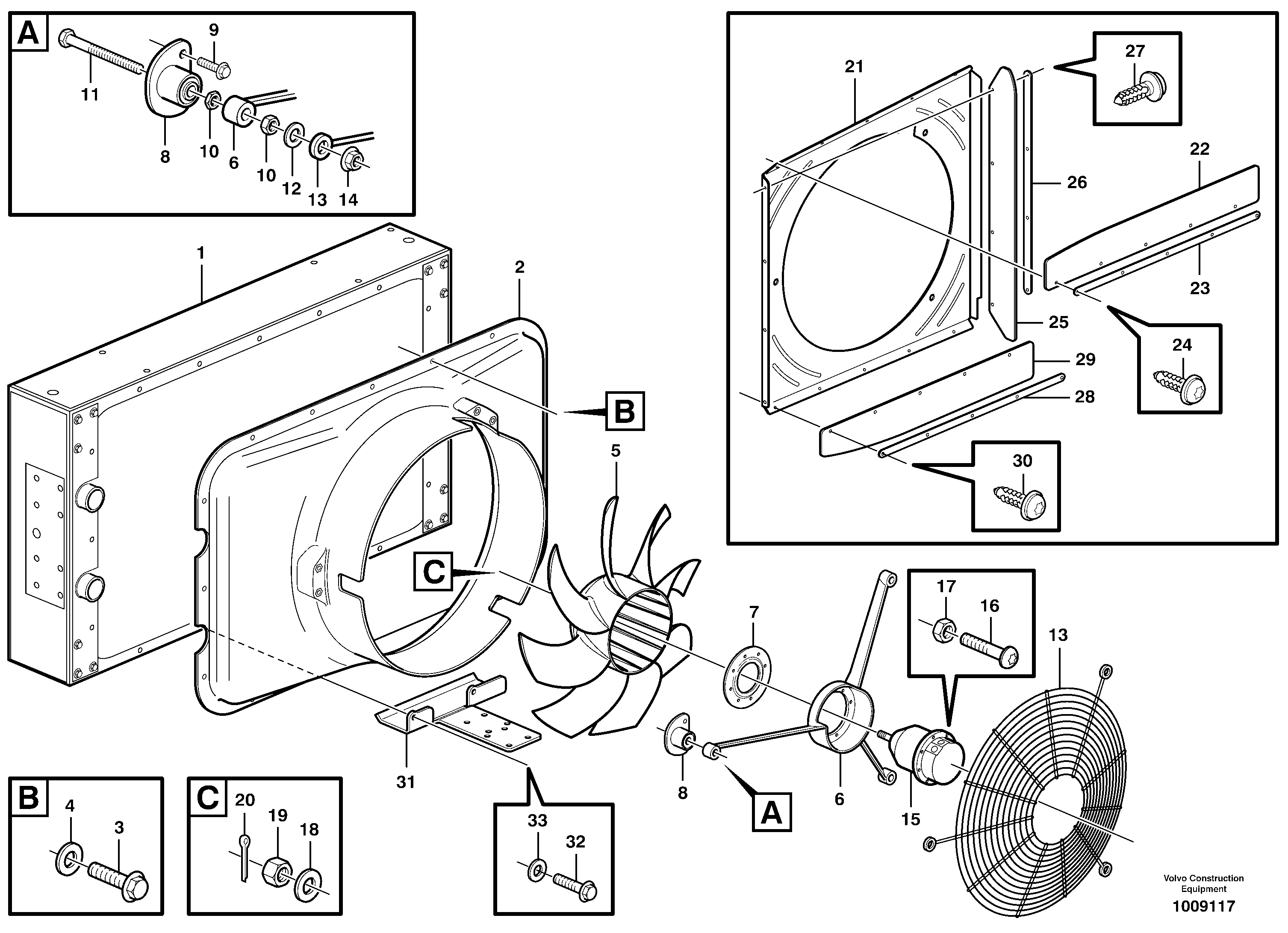 A
9
11
8
10
6
10
12
13
14

21
27
26
22
23
25
24
29
28
30

1
2
B
5
C
7
17
16
13
31
8
A
6
15

B
4
3

C
20
19
18

33
32

Volvo Construction Equipment
1009117