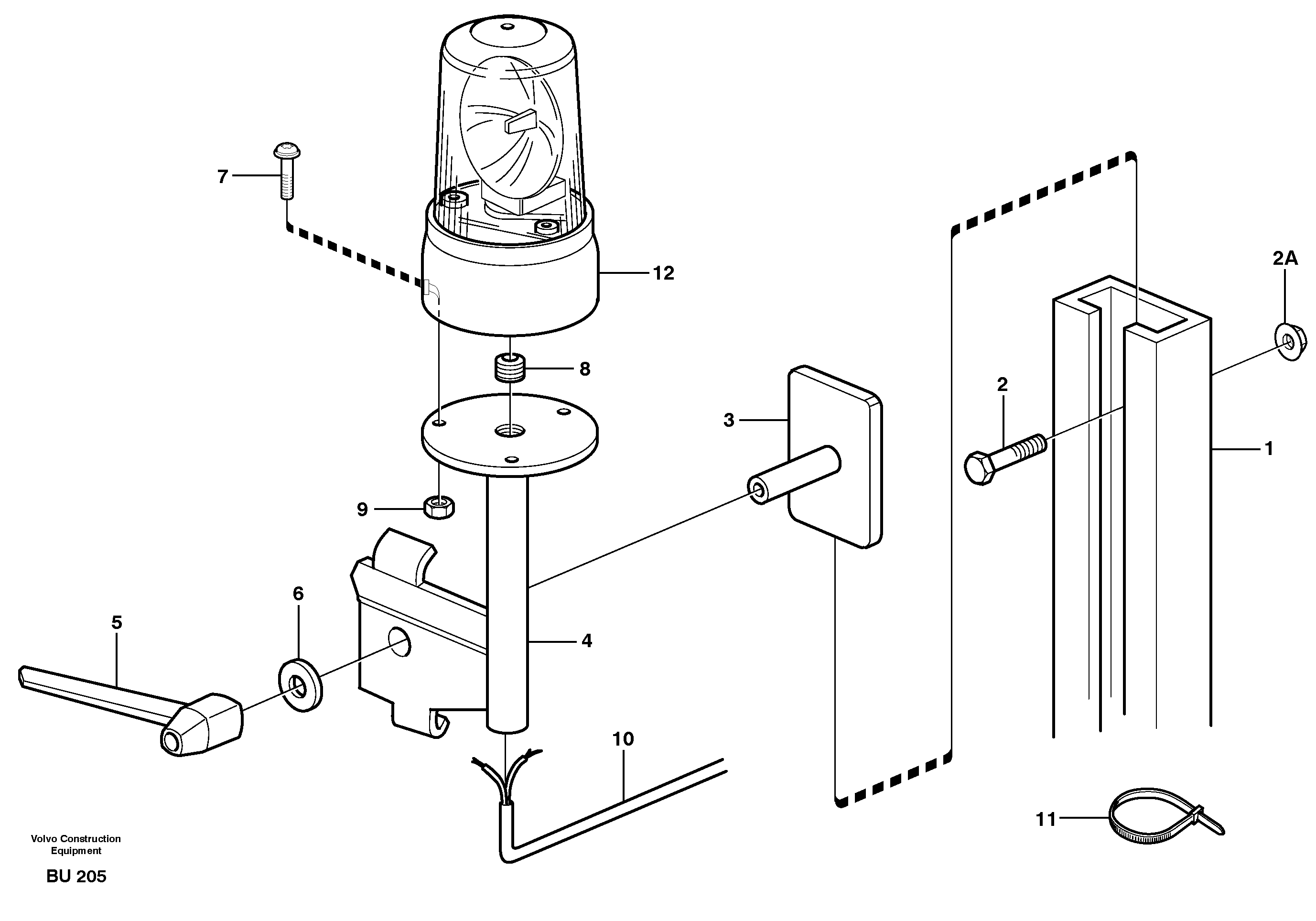 7
12
2A
8
2
3
1
9
6
5
4
10
11
Volvo Construction Equipment
BU 205