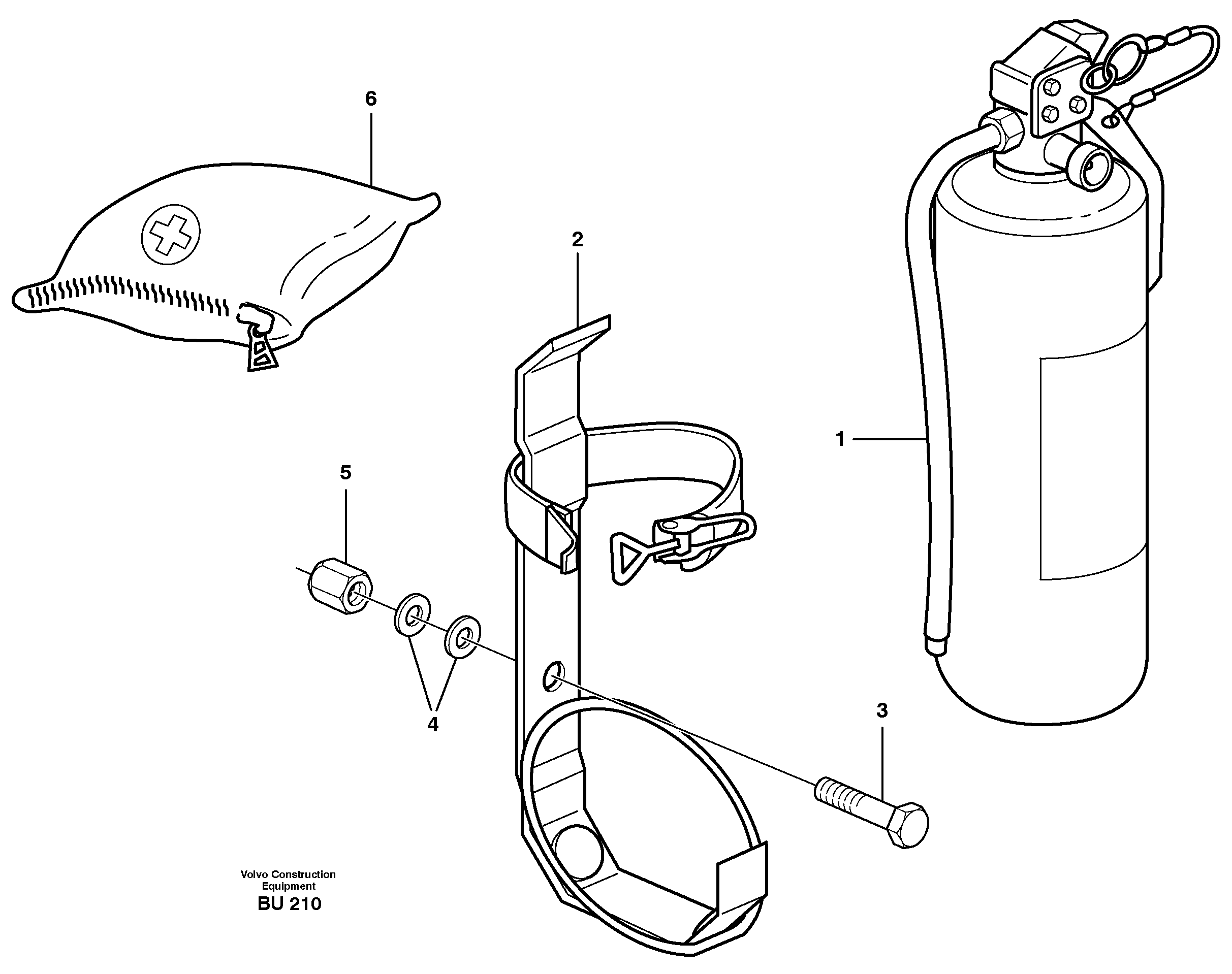 6

2

1

5

4

3

Volvo Construction Equipment
BU 210