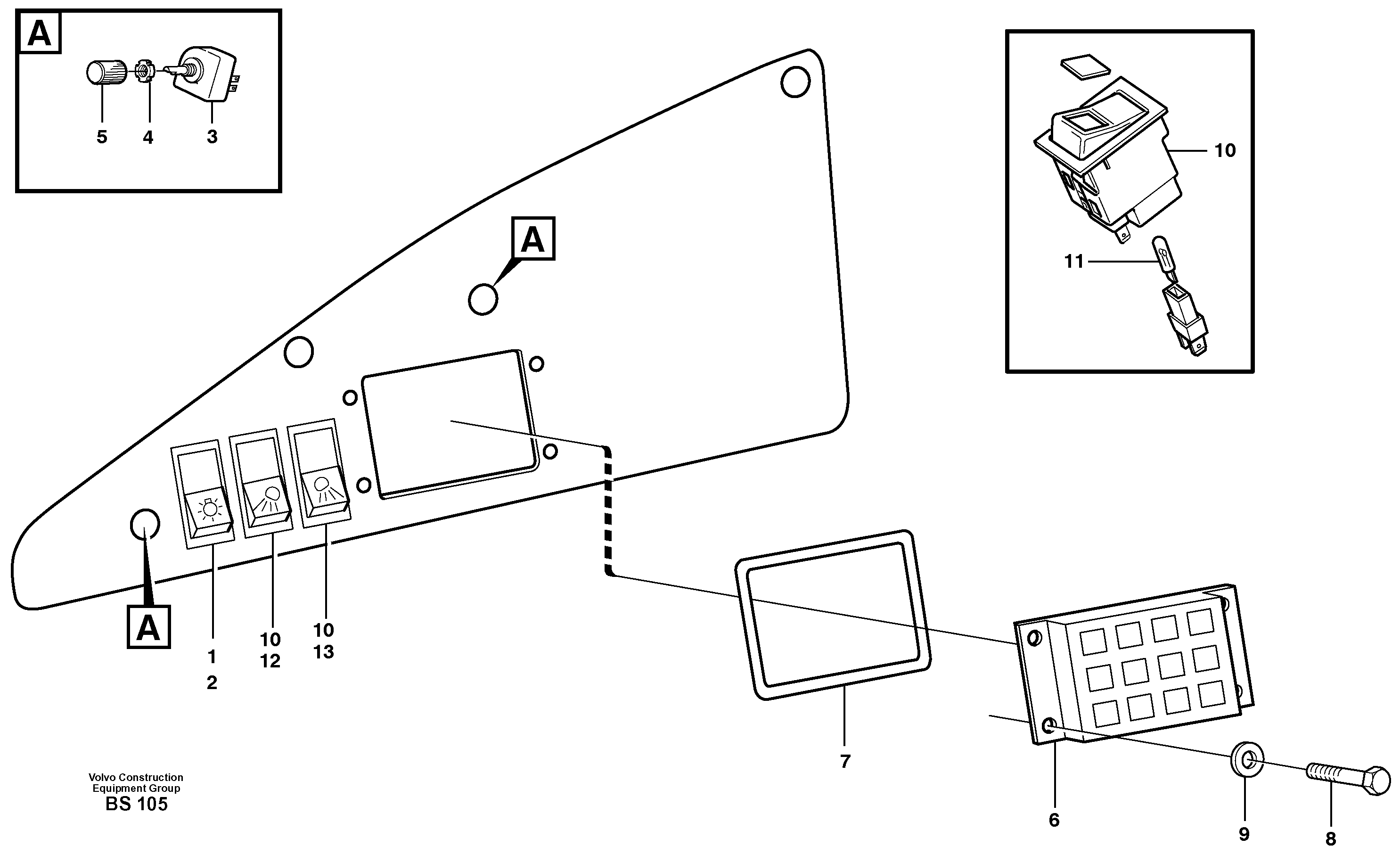 A

5 4 3

10

11

A

A

1
2

10
12

10
13

7

6

9

8

Volvo Construction
Equipment Group
BS 105