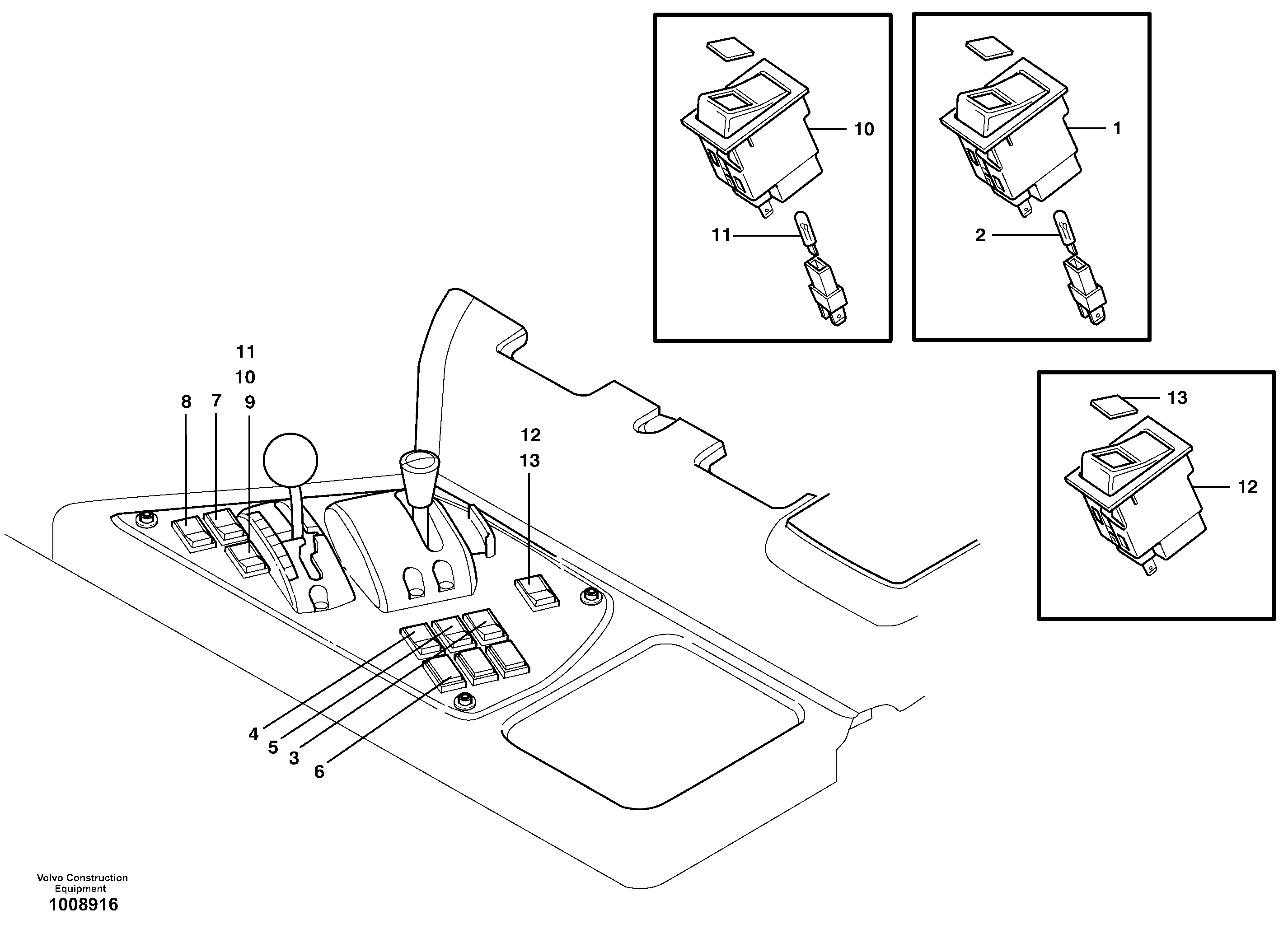 10
11
1
2
13
12
11
10
8
7
9
12
13
4
5
3
6
Volvo Construction Equipment
1008916