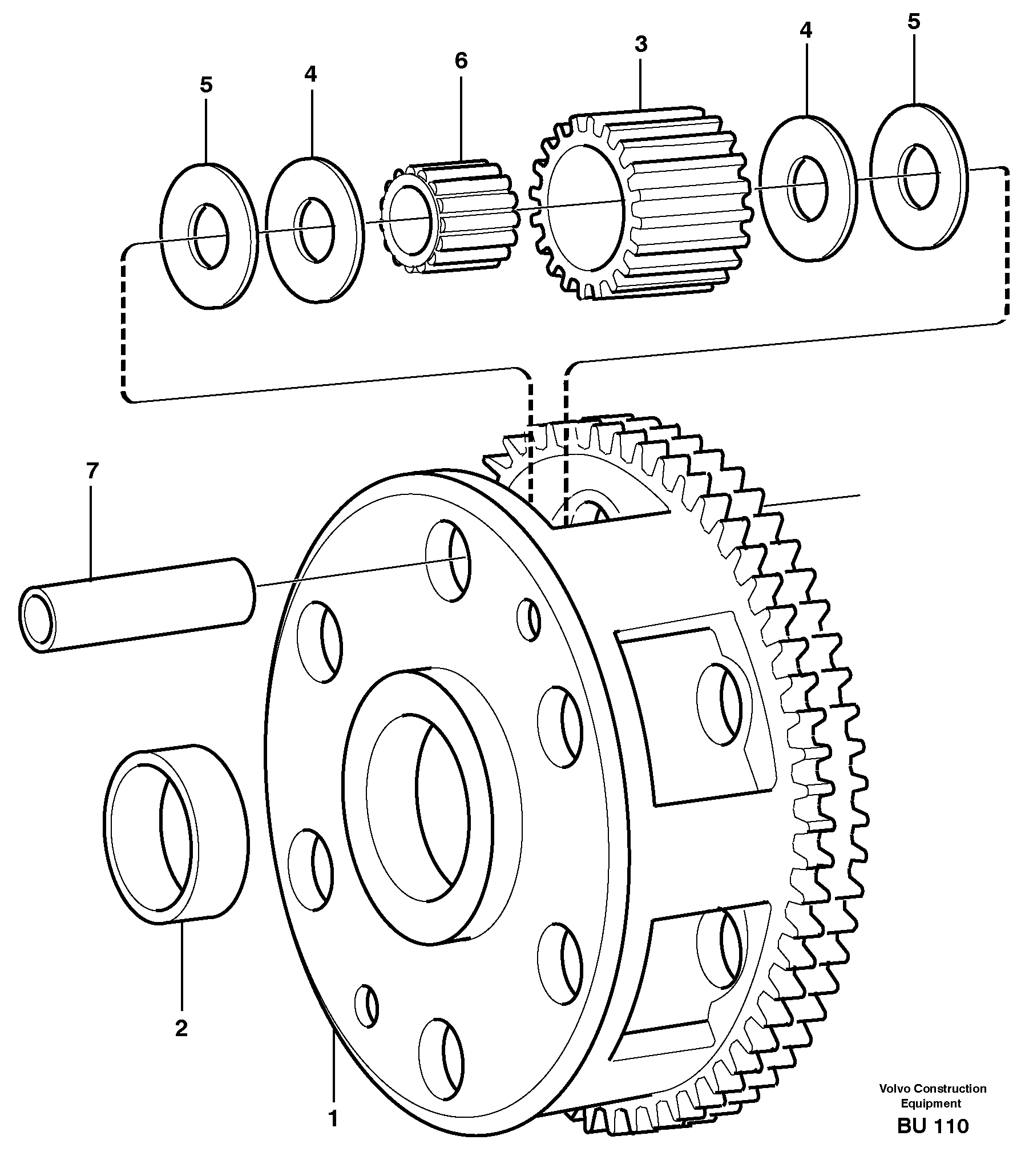 5
4
6
3
4
5
7
2
1
Volvo Construction Equipment
BU 110