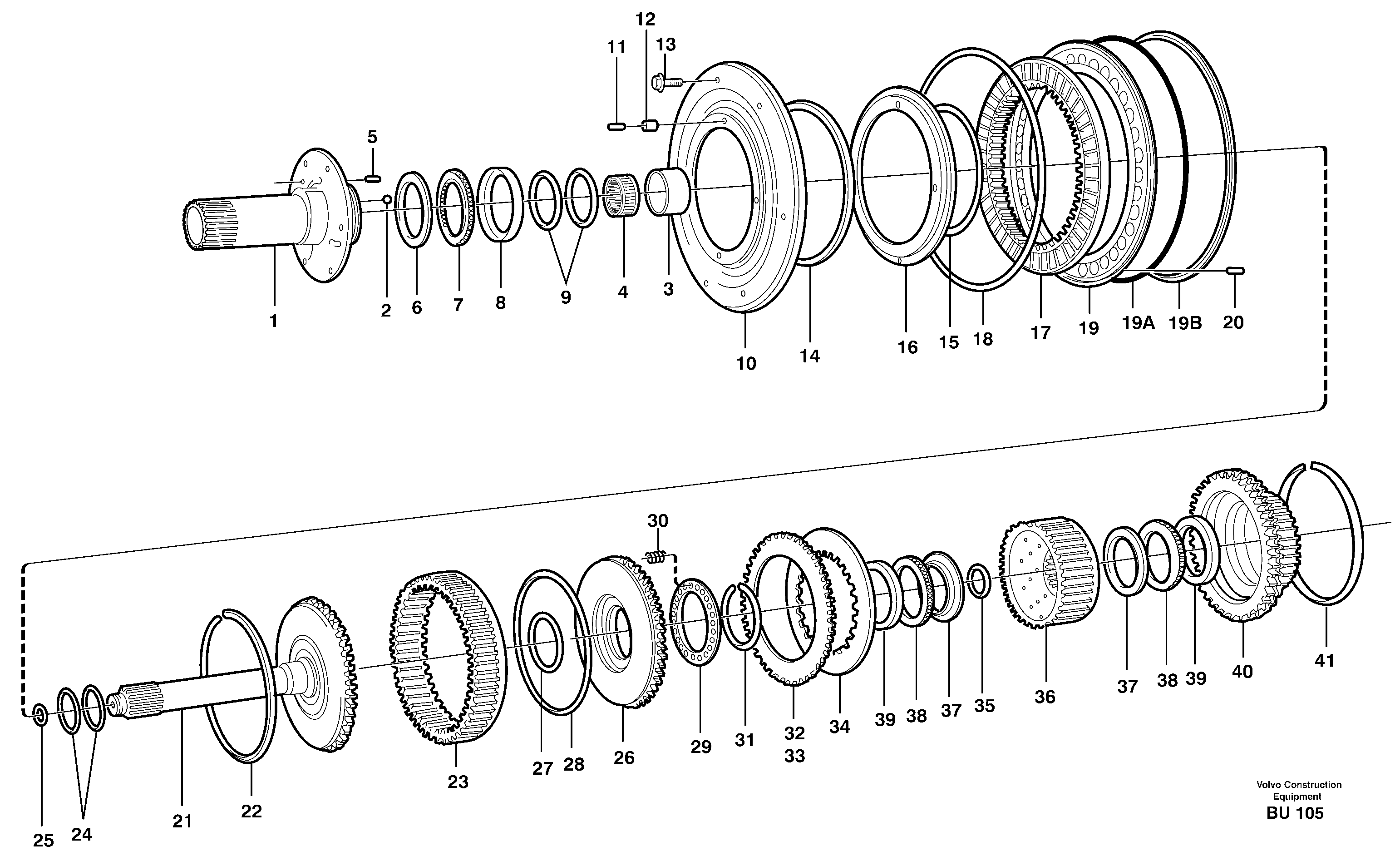 12
11
13
5
1
2
6
7
8
9
4
3
10
14
16
15
18
17
19
19A
19B
20

30
25
24
21
22
23
27
28
26
29
31
32
33
34
39
38
37
35
36
37
38
39
40
41

Volvo Construction Equipment
BU 105