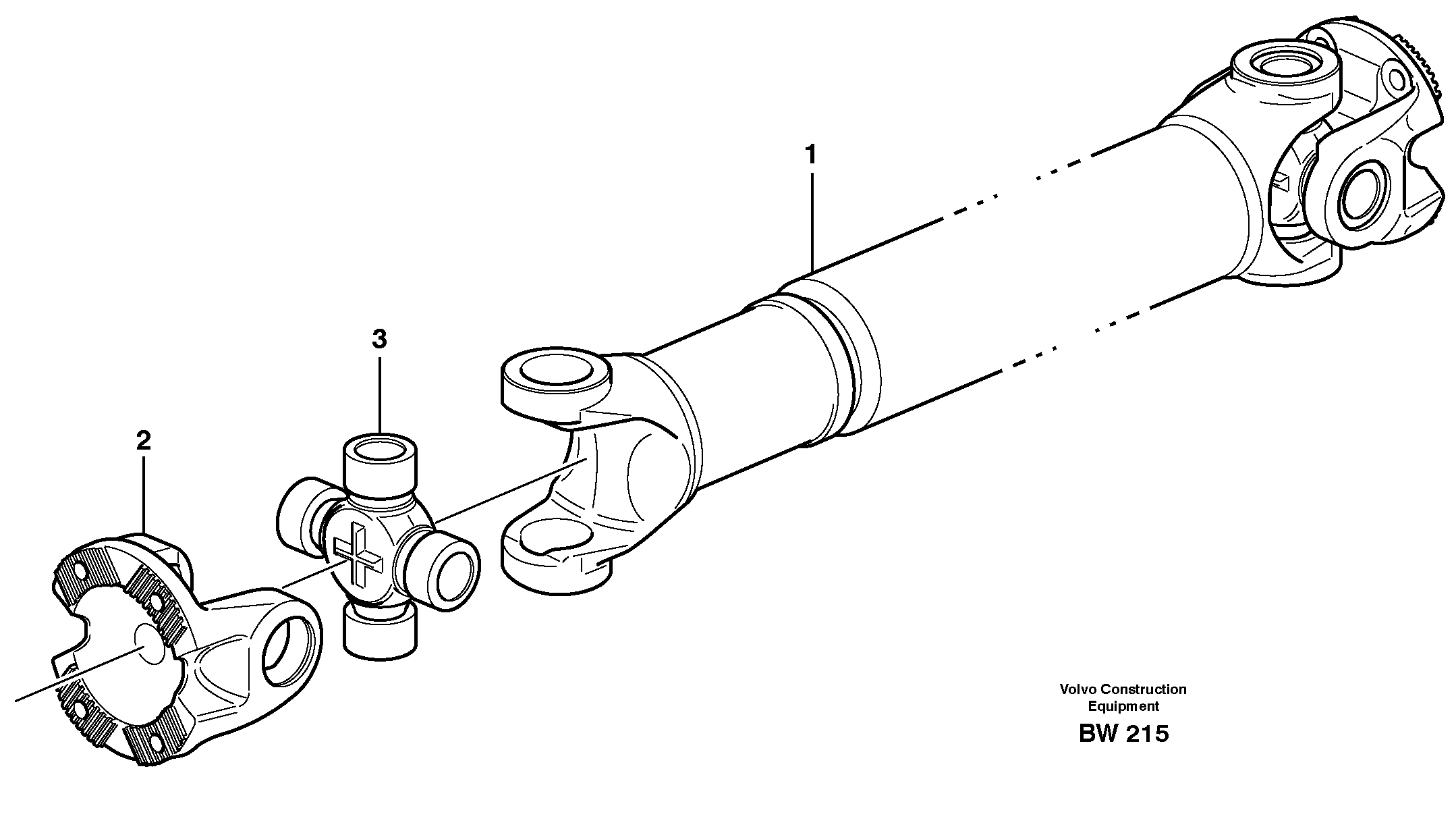 1

3

2

Volvo Construction Equipment

BW 215