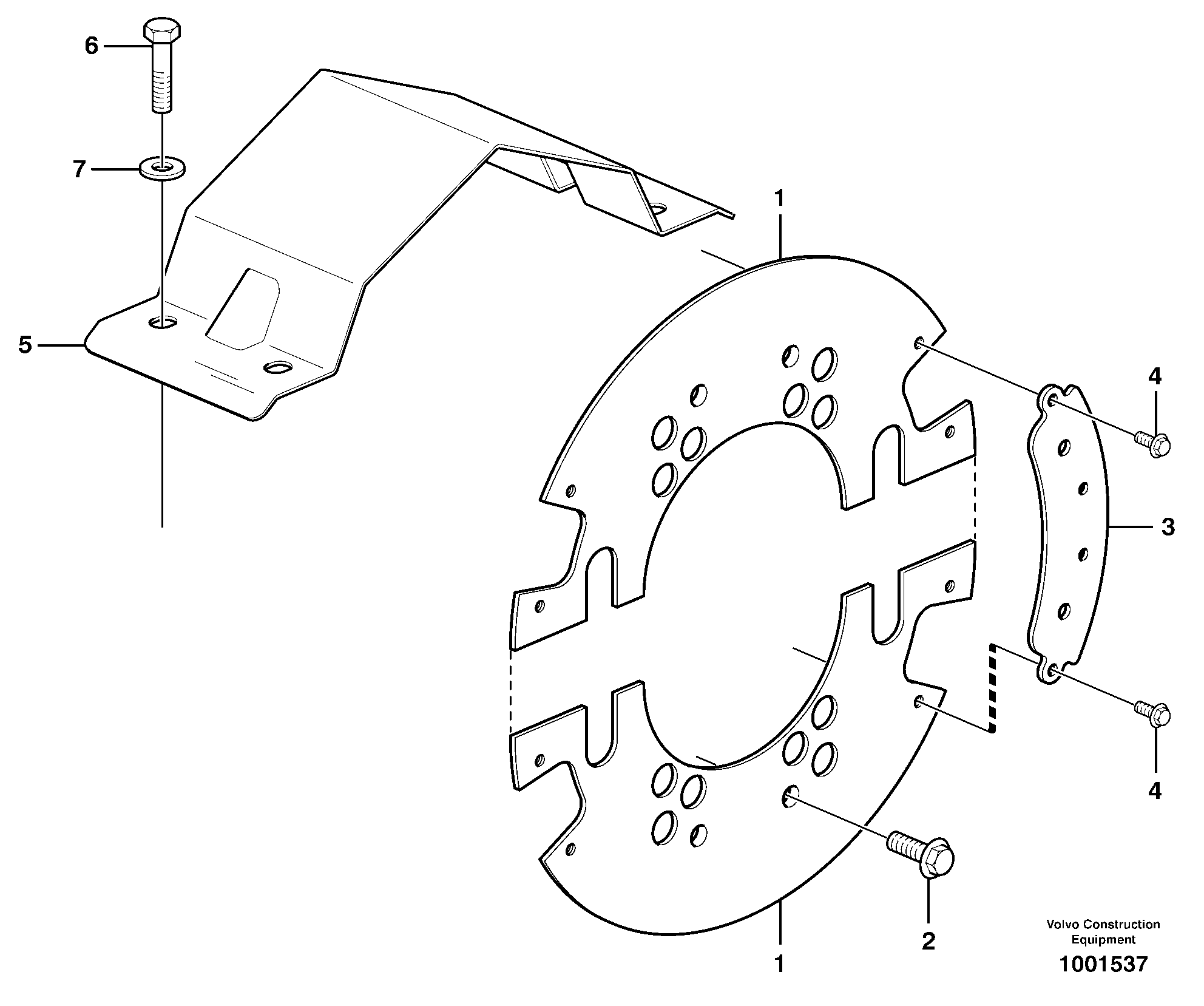 6
7
5
1
4
3
4
2
1
Volvo Construction Equipment
1001537