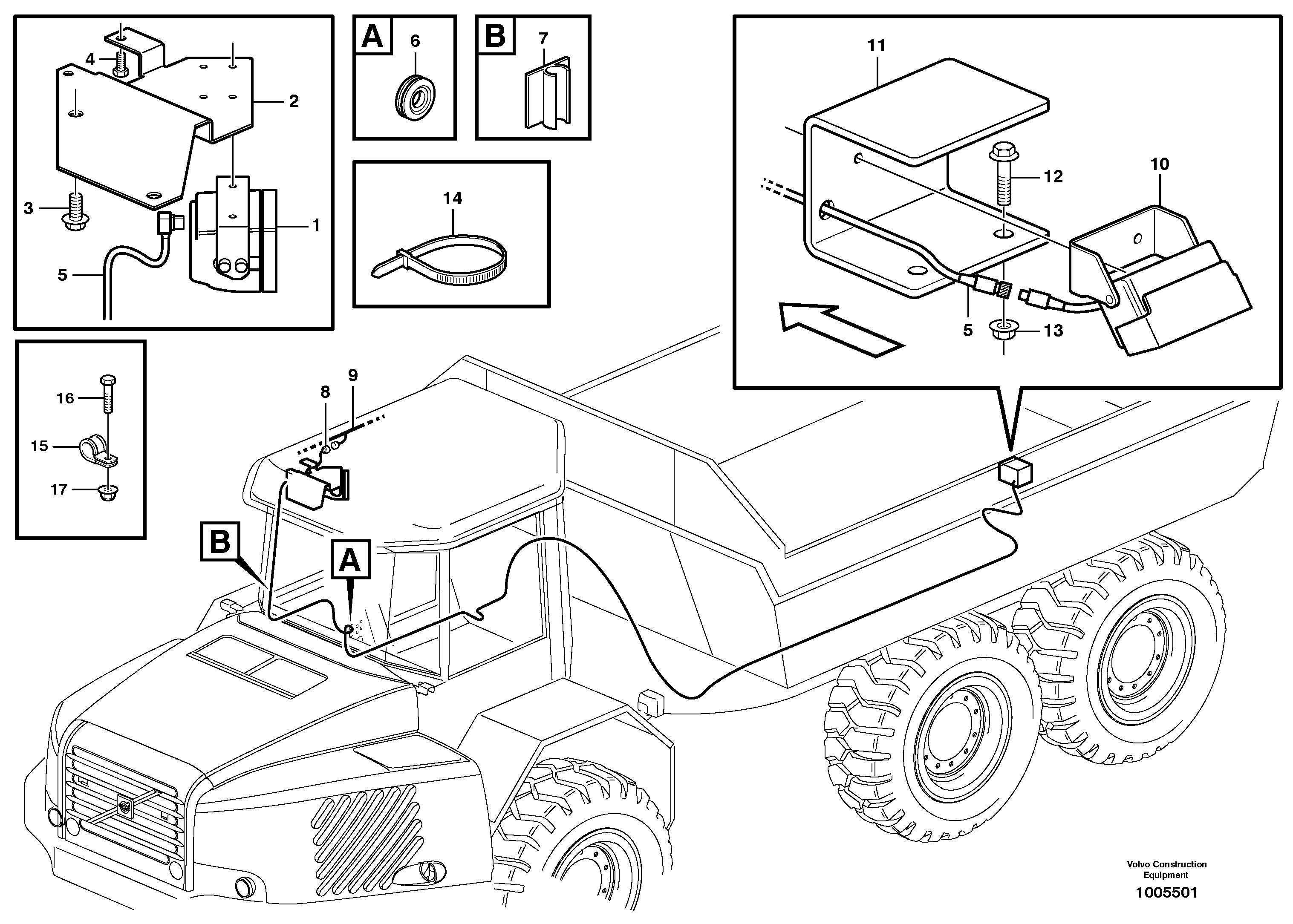 4
2
3
1
5
A
6
B
7
14
11
12
10
5
13
16
15
17
8
9
B
A
Volvo Construction Equipment
1005501