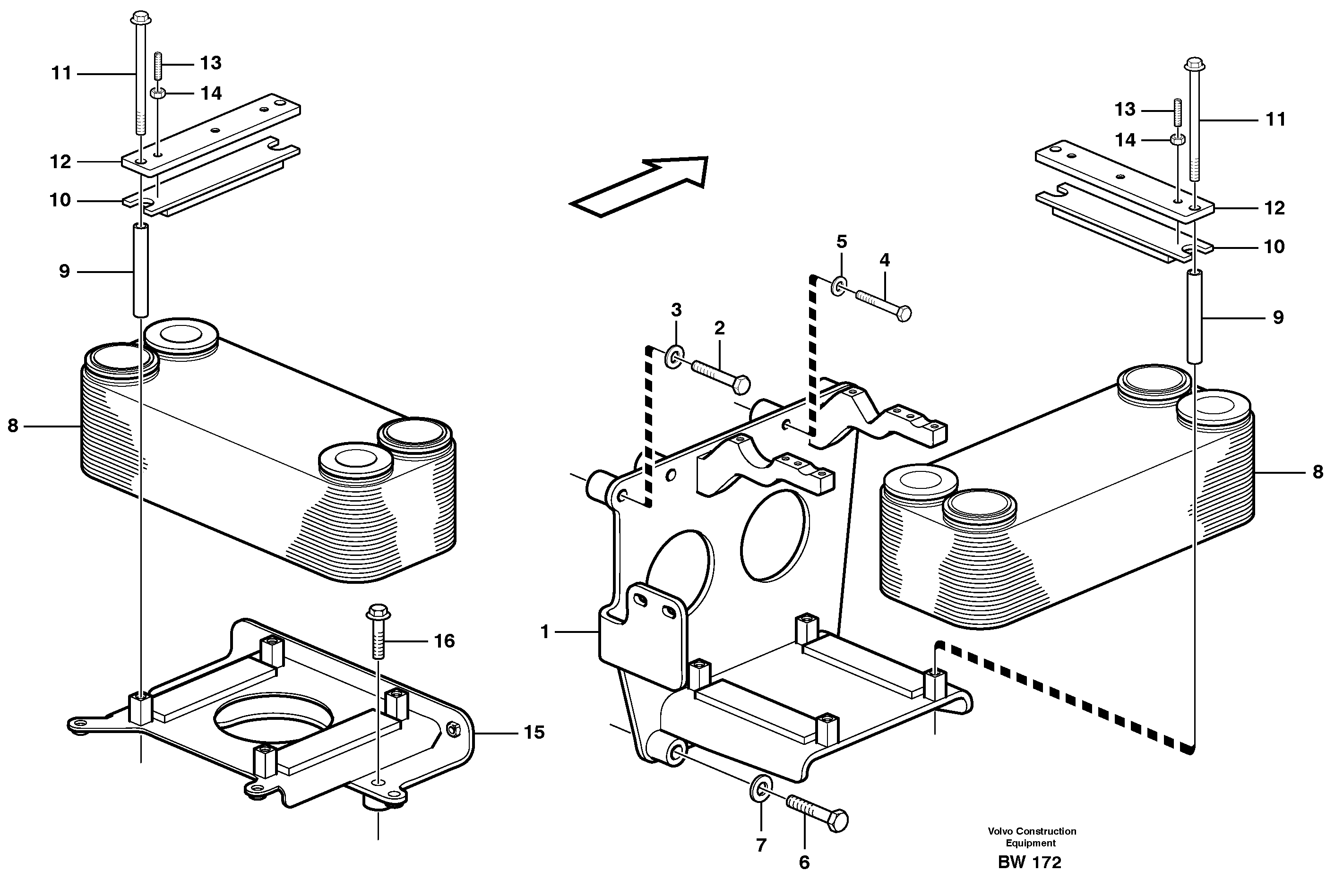 11
13
14
12
10
9
8
16
15
13
11
14
12
10
5
4
3
2
9
8
1
7
6

Volvo Construction Equipment
BW 172