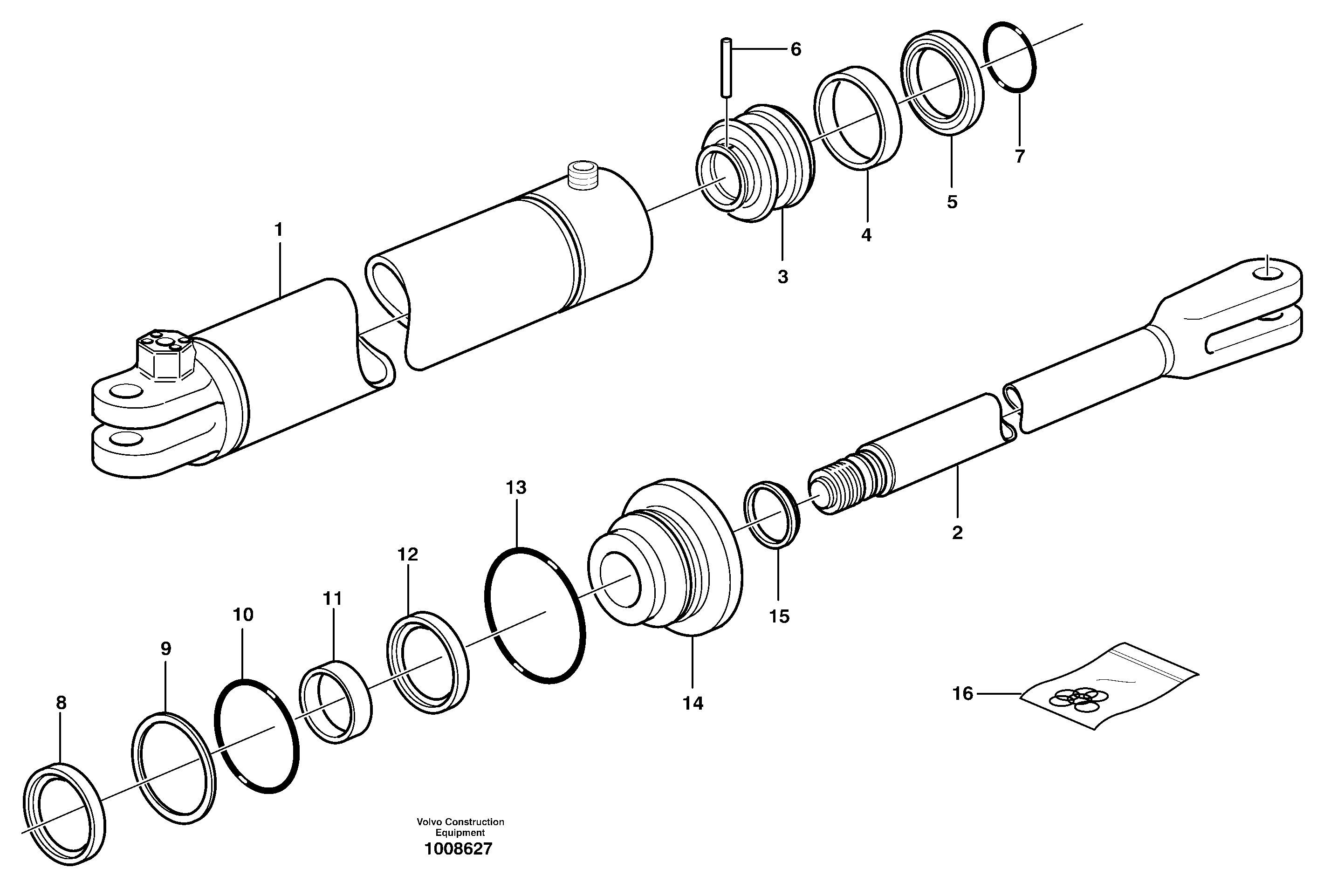 6
7
5
4
3
1
2
13
12
11
10
9
8
15
14
16
Volvo Construction Equipment
1008627